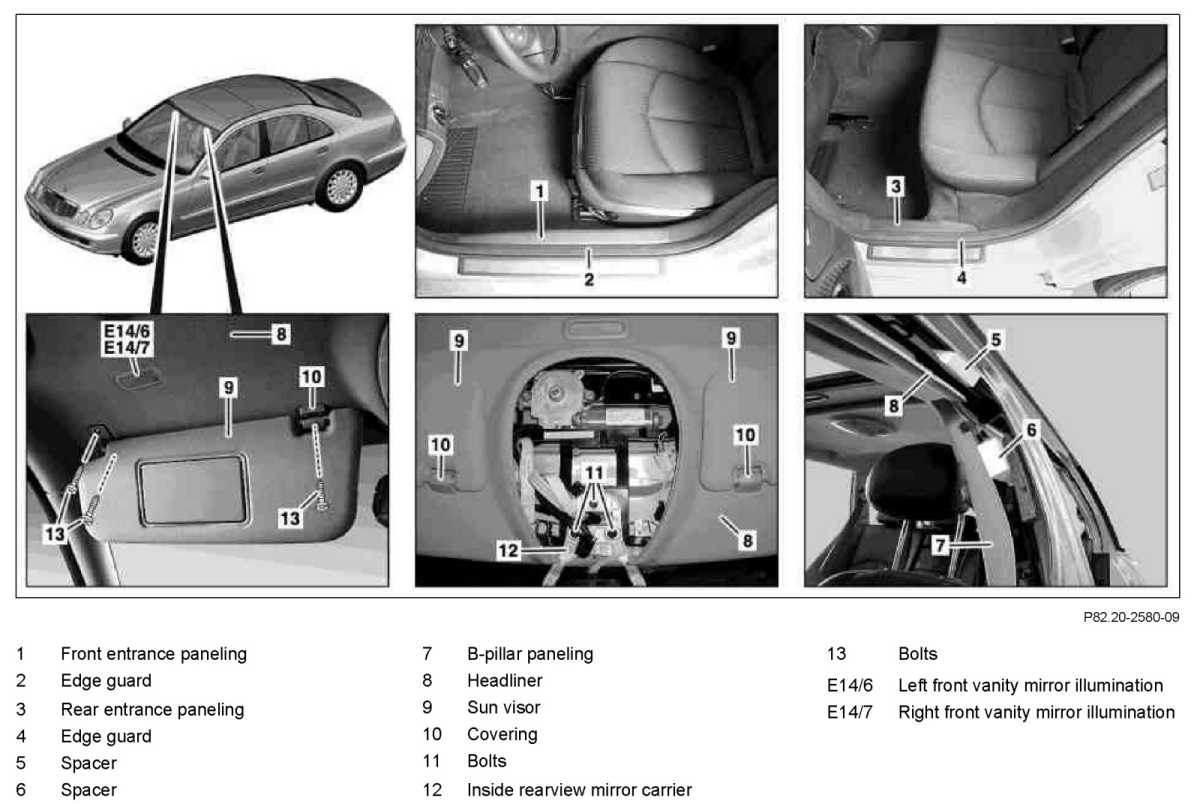 1
2
3
4
E14/6
E14/7
8
9
10
13
13
9
9
10
10
11
12
8
5
8
6
7

P82.20-2580-09

1 Front entrance paneling
2 Edge guard
3 Rear entrance paneling
4 Edge guard
5 Spacer
6 Spacer

7 B-pillar paneling
8 Headliner
9 Sun visor
10 Covering
11 Bolts
12 Inside rearview mirror carrier

13 Bolts
E14/6 Left front vanity mirror illumination
E14/7 Right front vanity mirror illumination