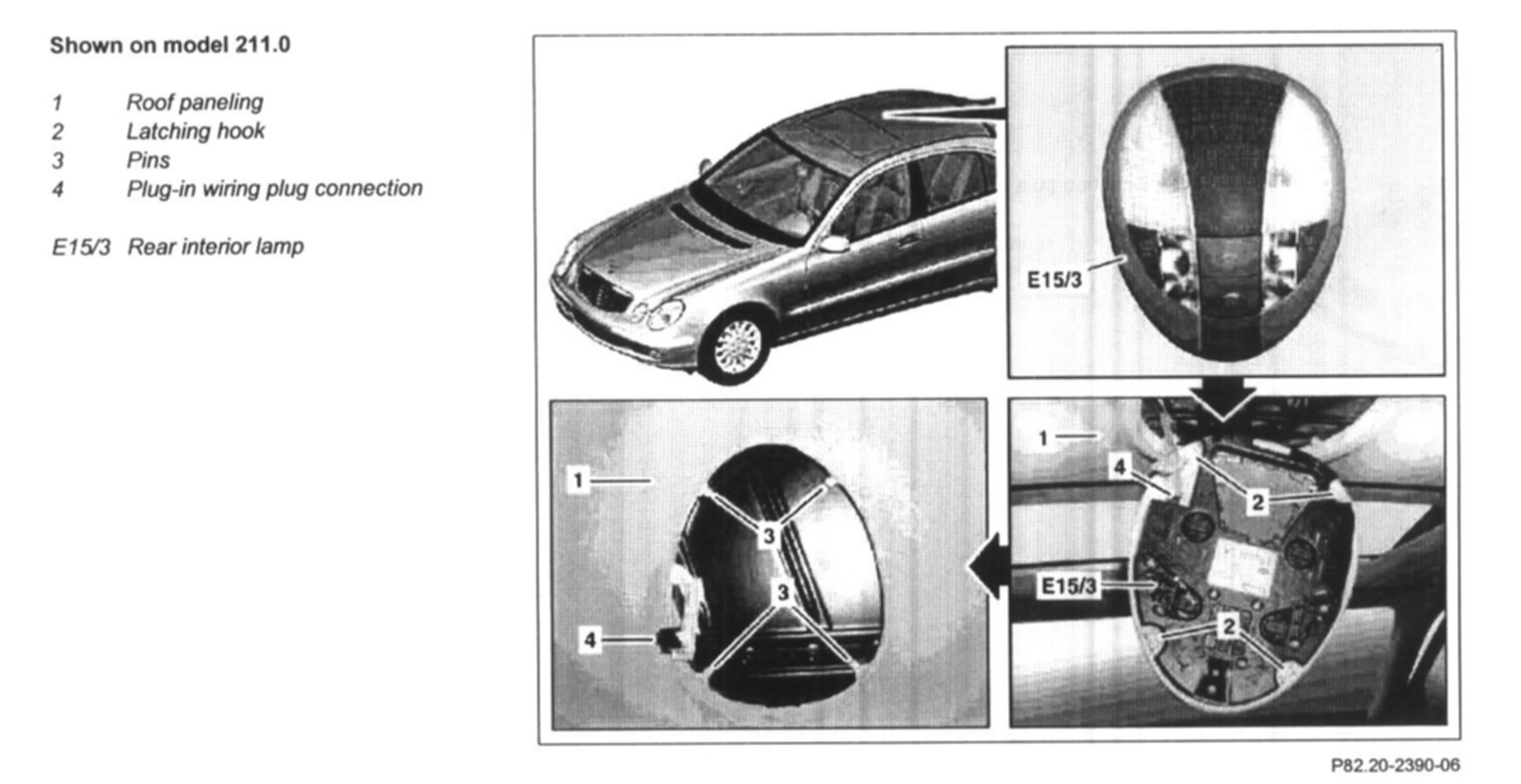 Shown on model 211.0

1 Roof paneling
2 Latching hook
3 Pins
4 Plug-in wiring plug connection

E15/3 Rear interior lamp

E15/3

1
4
2
E15/3
2

1
3
3
4

P82.20-2390-06