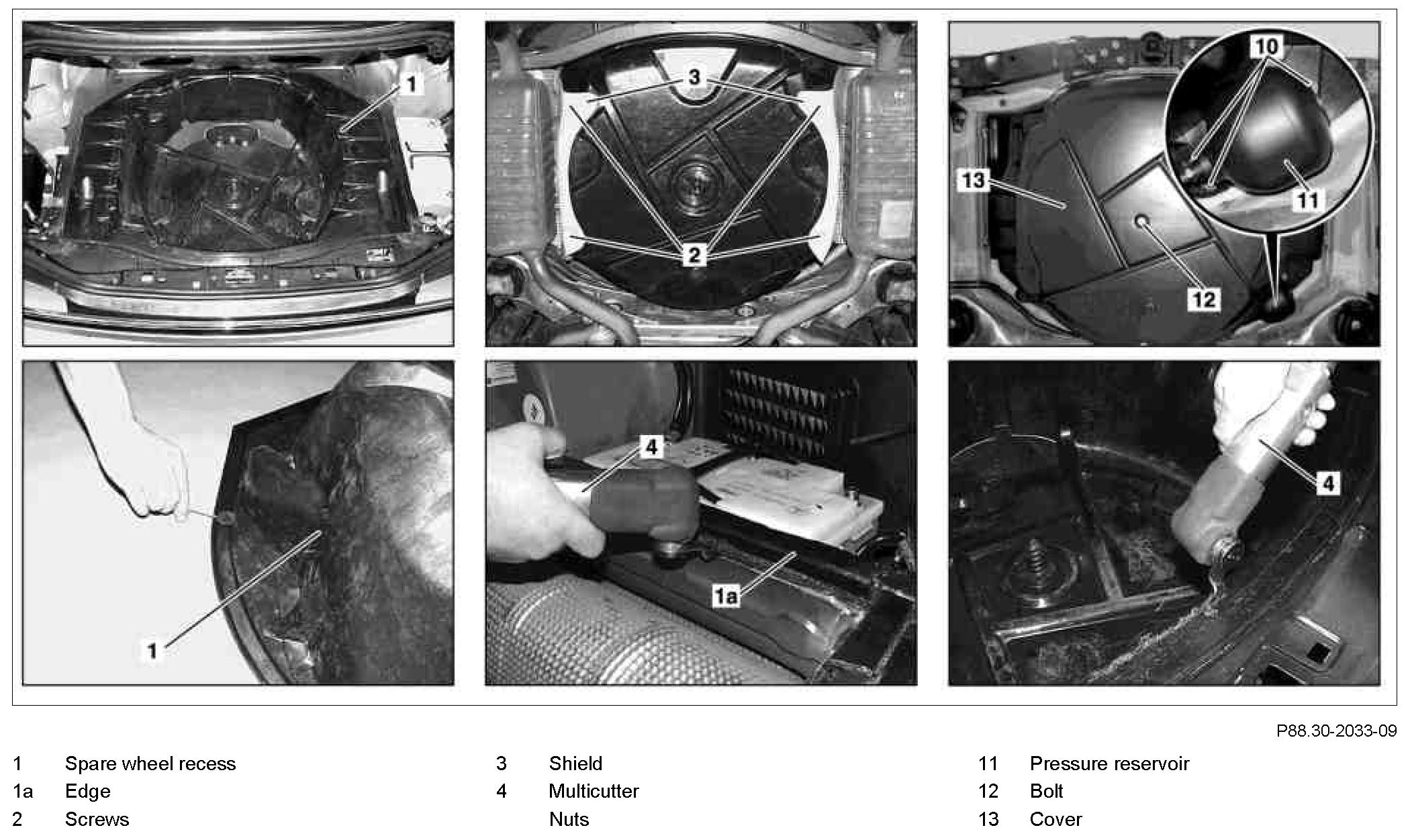 1

3

2

10

13

11

12

1

4

1a

4

P88.30-2033-09

1 Spare wheel recess
1a Edge
2 Screws

3 Shield
4 Multicutter
Nuts

11 Pressure reservoir
12 Bolt
13 Cover