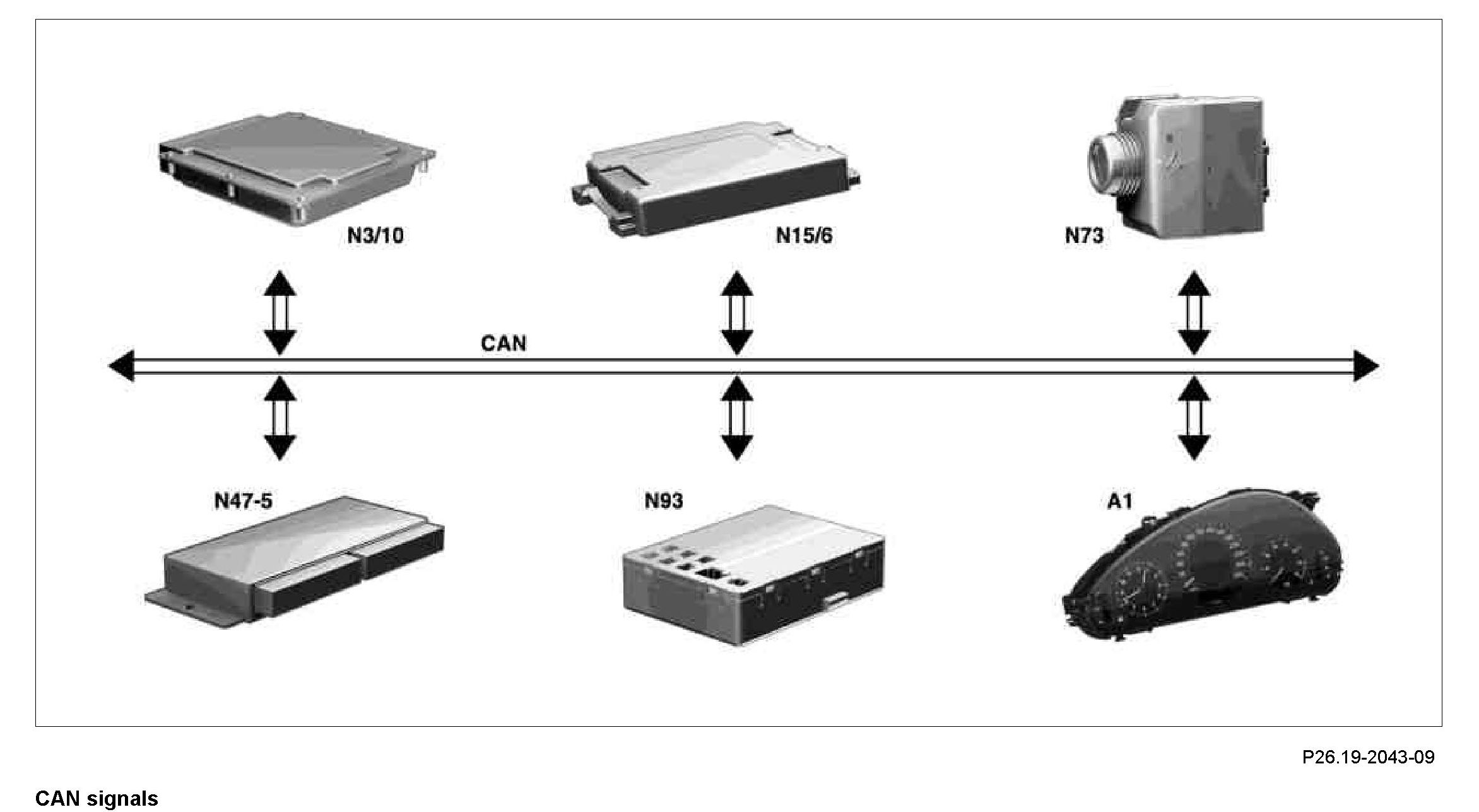 N3/10

N15/6

N73

CAN

N47-5

N93

A1

P26.19-2043-09

CAN signals