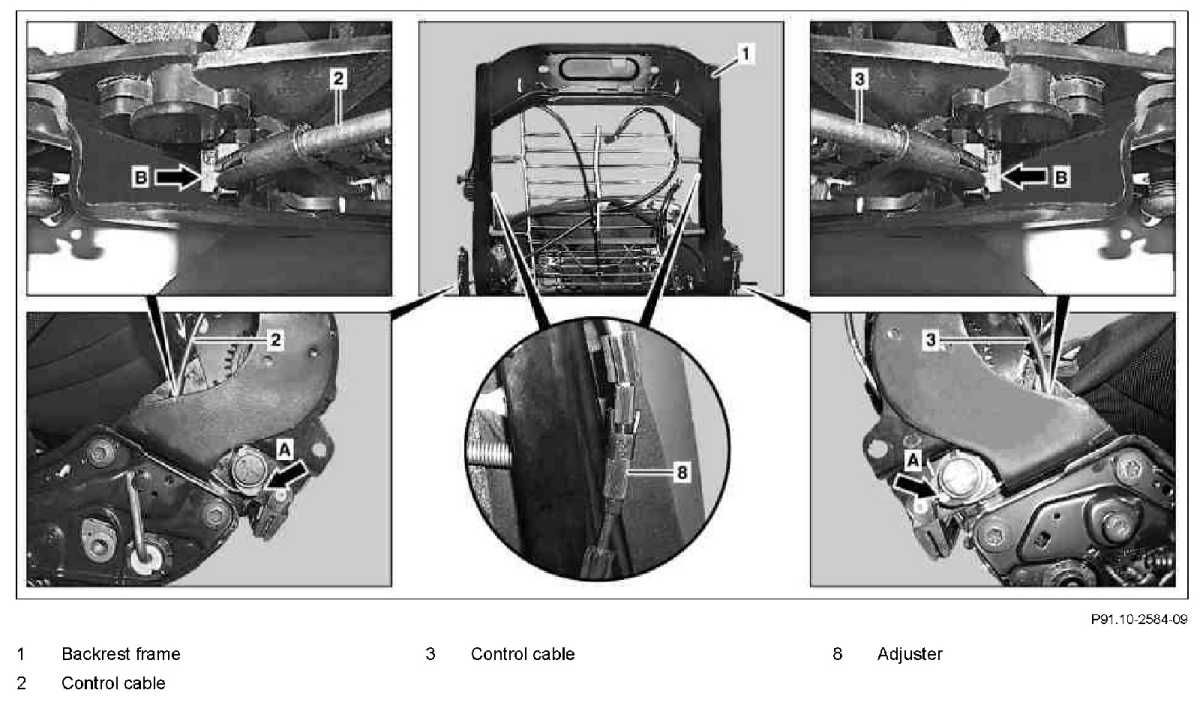 2

B

1

3

B

2

A

8

3

A

P91.10-2584-09

1 Backrest frame

2 Control cable

3 Control cable

8 Adjuster