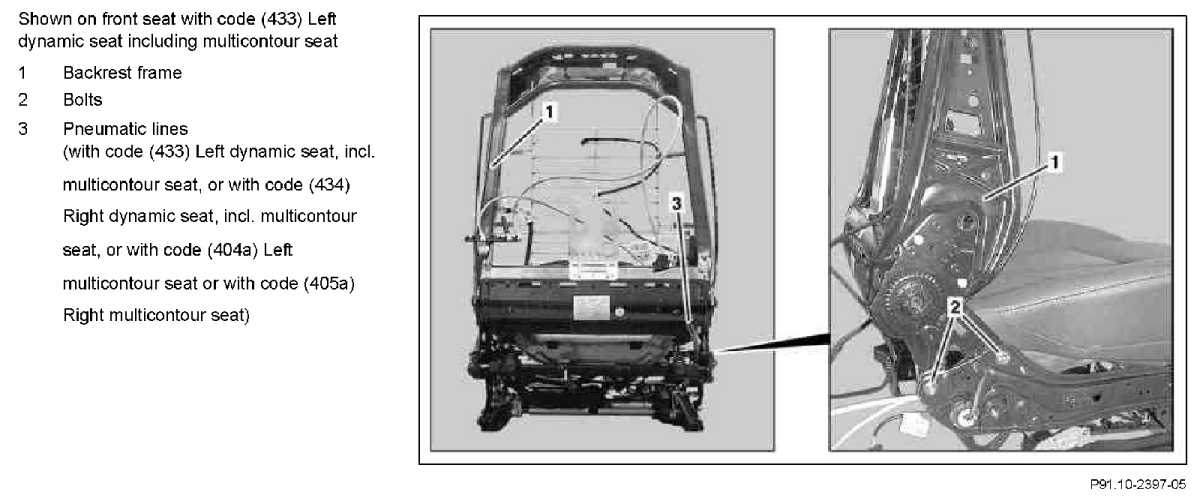 Shown on front seat with code (433) Left dynamic seat including multicontour seat

1 Backrest frame

2 Bolts

3 Pneumatic lines (with code (433) Left dynamic seat, incl. multicontour seat, or with code (434) Right dynamic seat, incl. multicontour seat, or with code (404a) Left multicontour seat or with code (405a) Right multicontour seat)

1

3

1

2

P91.10-2397-05