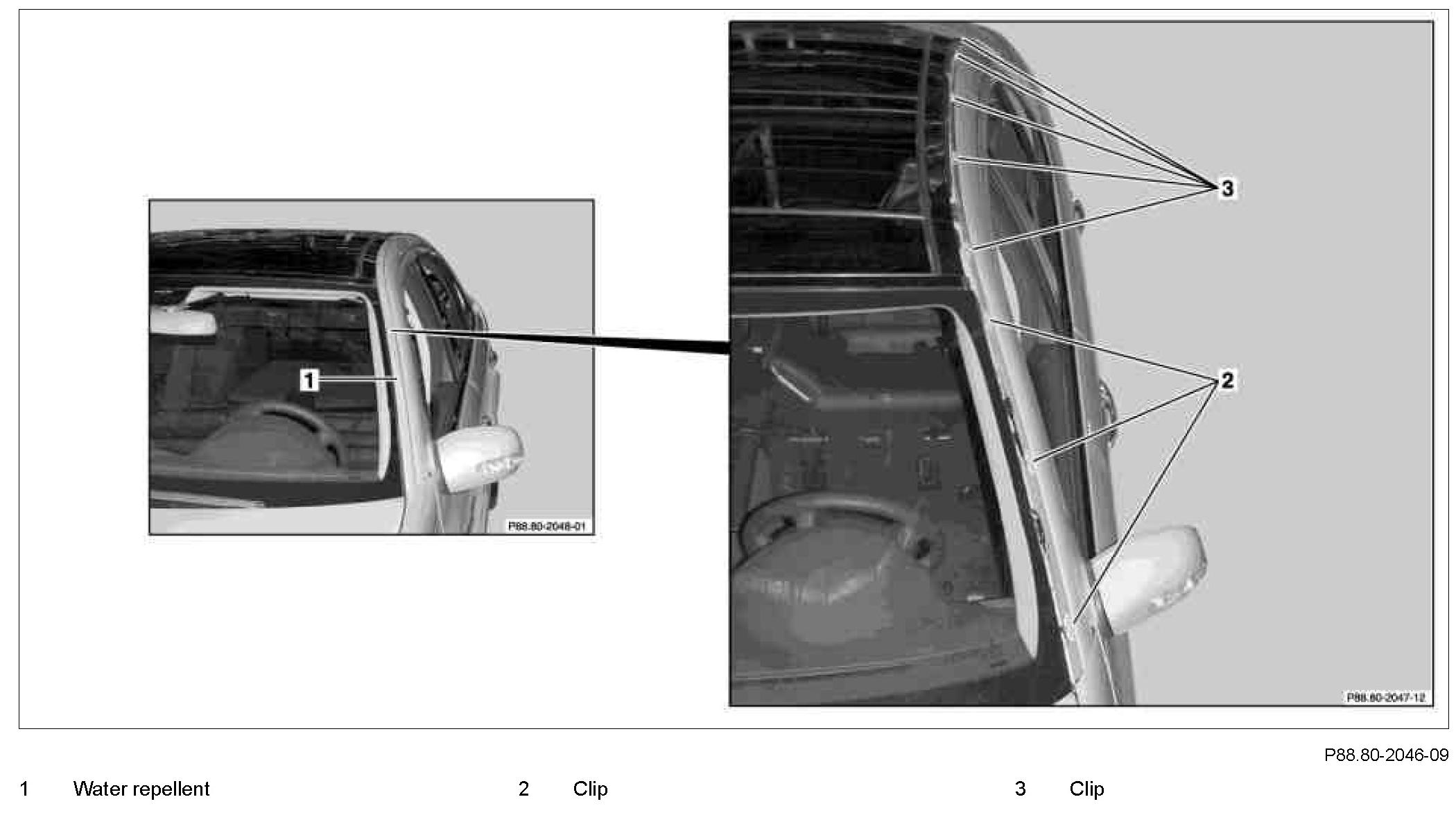 1

P88.80-2048-01

3

2

P88.80-2047-12

P88.80-2046-09

1 Water repellent

2 Clip

3 Clip