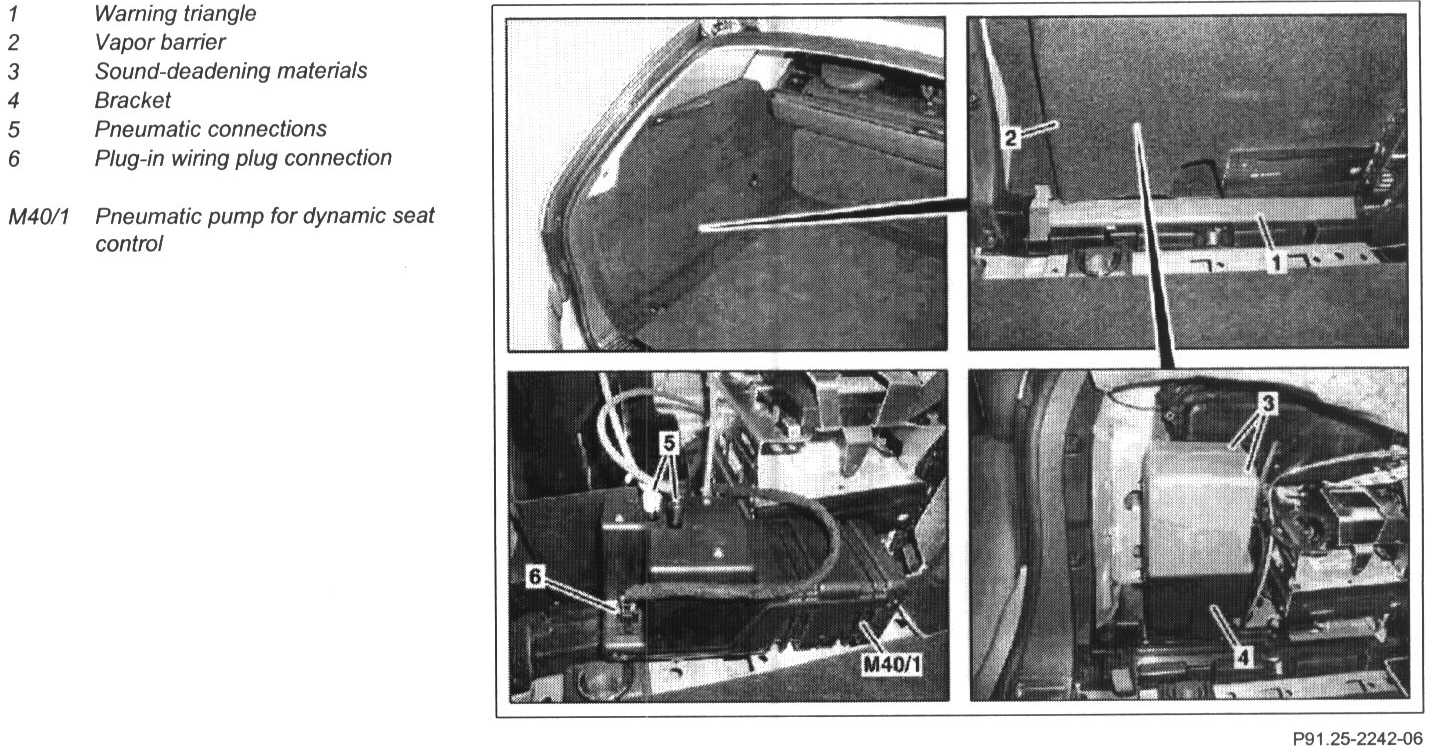 1 Warning triangle
2 Vapor barrier
3 Sound-deadening materials
4 Bracket
5 Pneumatic connections
6 Plug-in wiring plug connection

M40/1 Pneumatic pump for dynamic seat control

2

1

5

6

M40/1

3

4

P91.25-2242-06