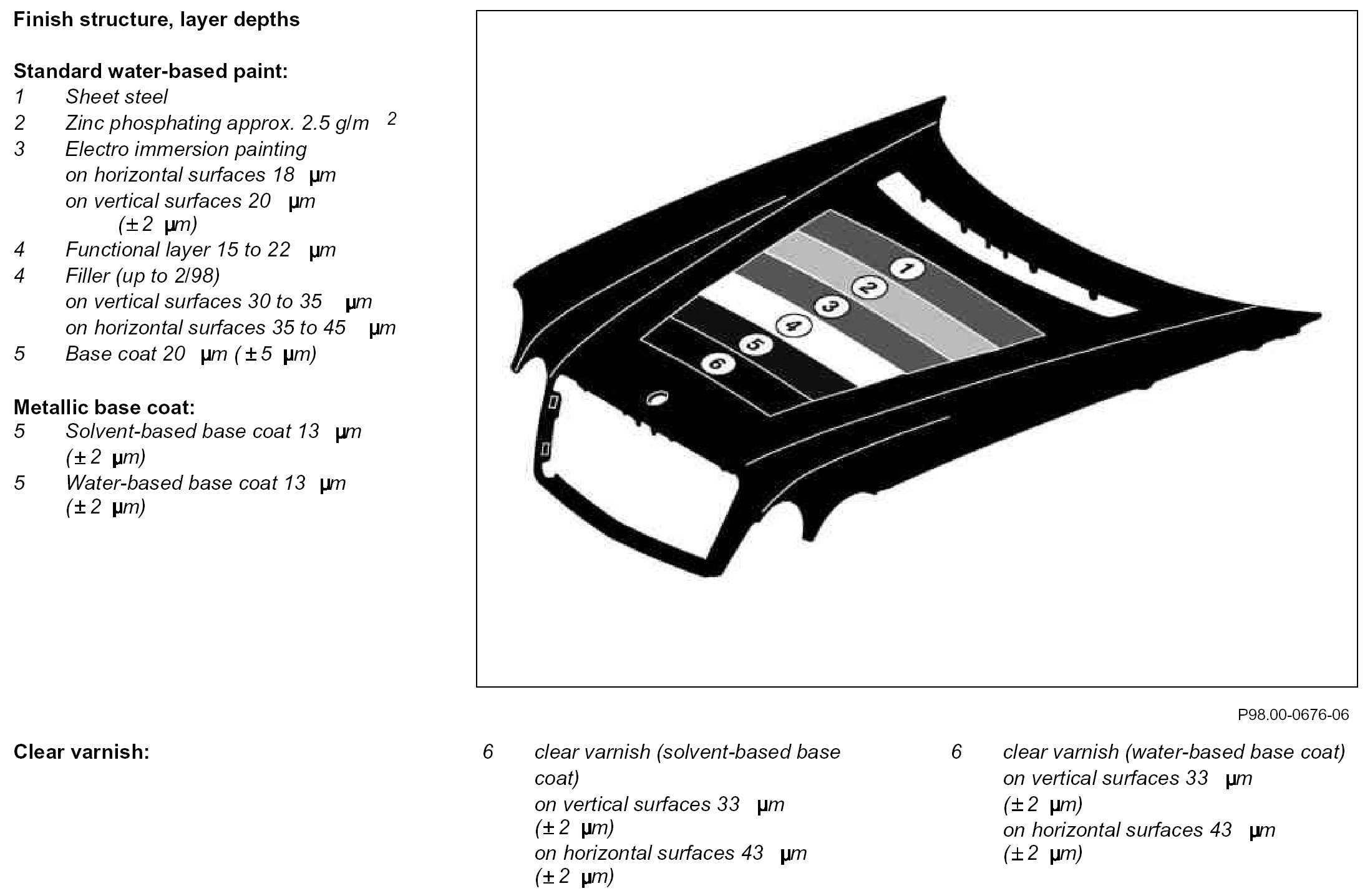 Finish structure, layer depths

Standard water-based paint:
1 Sheet steel
2 Zinc phosphating approx. 2.5 g/m $^2$
3 Electro immersion painting
on horizontal surfaces 18 µm
on vertical surfaces 20 µm
(± 2 µm)
4 Functional layer 15 to 22 µm
4 Filler (up to 2/98)
on vertical surfaces 30 to 35 µm
on horizontal surfaces 35 to 45 µm
5 Base coat 20 µm (± 5 µm)

Metallic base coat:
5 Solvent-based base coat 13 µm (± 2 µm)
5 Water-based base coat 13 µm (± 2 µm)

1
2
3
4
5
6

P98.00-0676-06

Clear varnish:

6 clear varnish (solvent-based base coat)
on vertical surfaces 33 µm (± 2 µm)
on horizontal surfaces 43 µm (± 2 µm)

6 clear varnish (water-based base coat)
on vertical surfaces 33 µm (± 2 µm)
on horizontal surfaces 43 µm (± 2 µm)