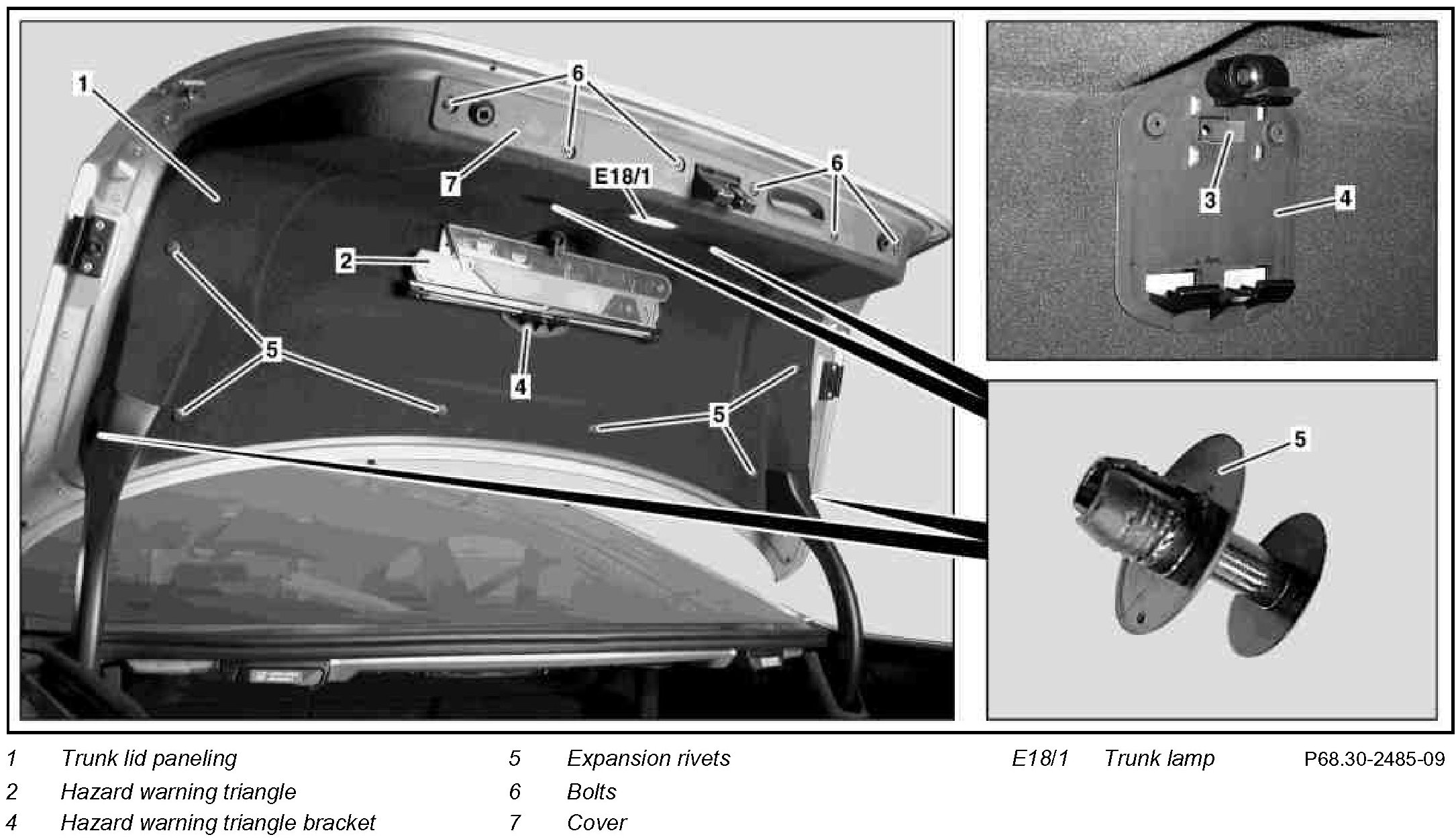 1

6

7

E18/1

6

2

5

4

5

3

4

5

1 Trunk lid paneling
2 Hazard warning triangle
4 Hazard warning triangle bracket

5 Expansion rivets
6 Bolts
7 Cover

E18/1 Trunk lamp

P68.30-2485-09