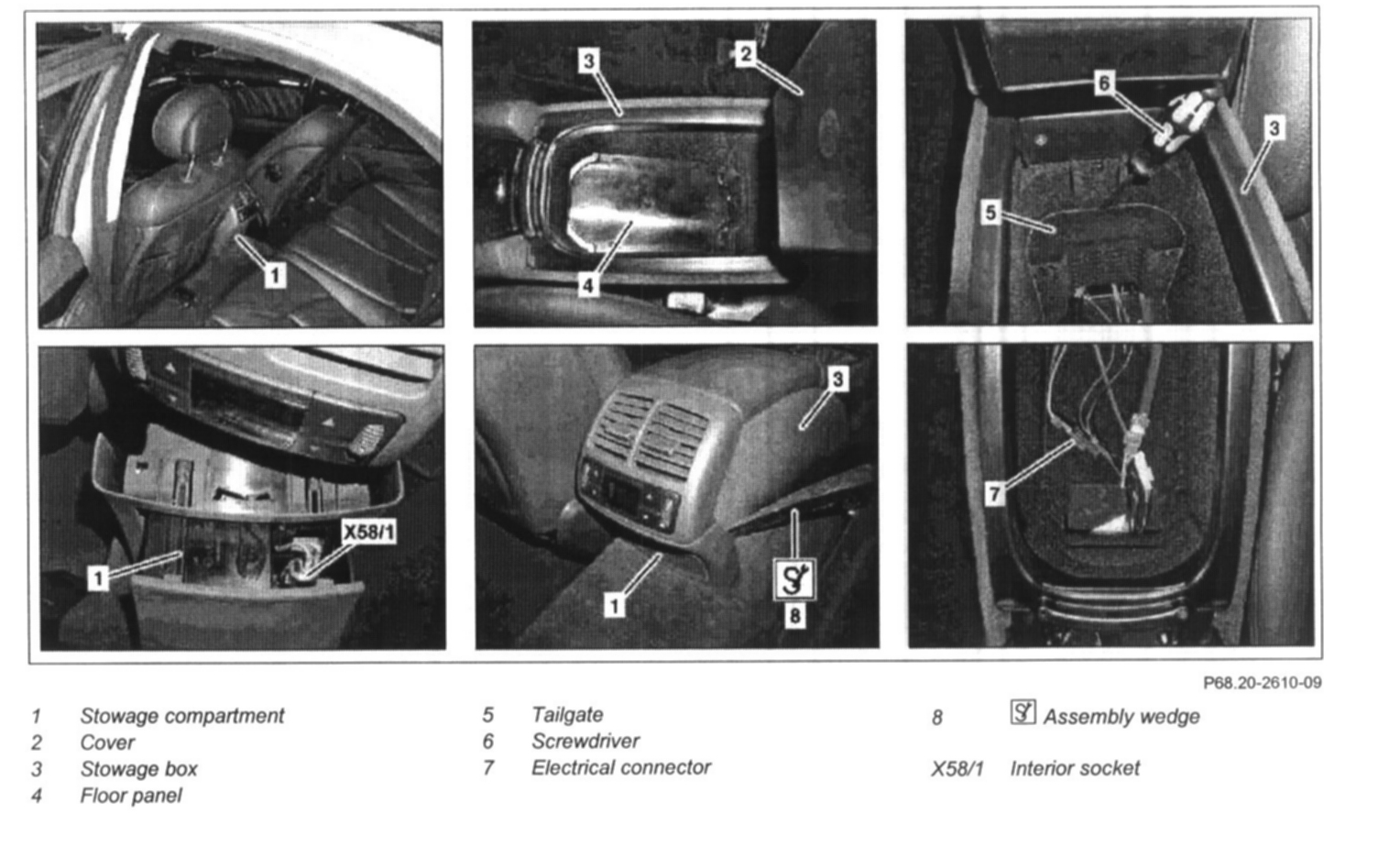 1

3

2

4

6

3

5

X58/1

1

3

1

8

7

P68.20-2610-09

1 Stowage compartment
2 Cover
3 Stowage box
4 Floor panel

5 Tailgate
6 Screwdriver
7 Electrical connector

8 Assembly wedge

X58/1 Interior socket