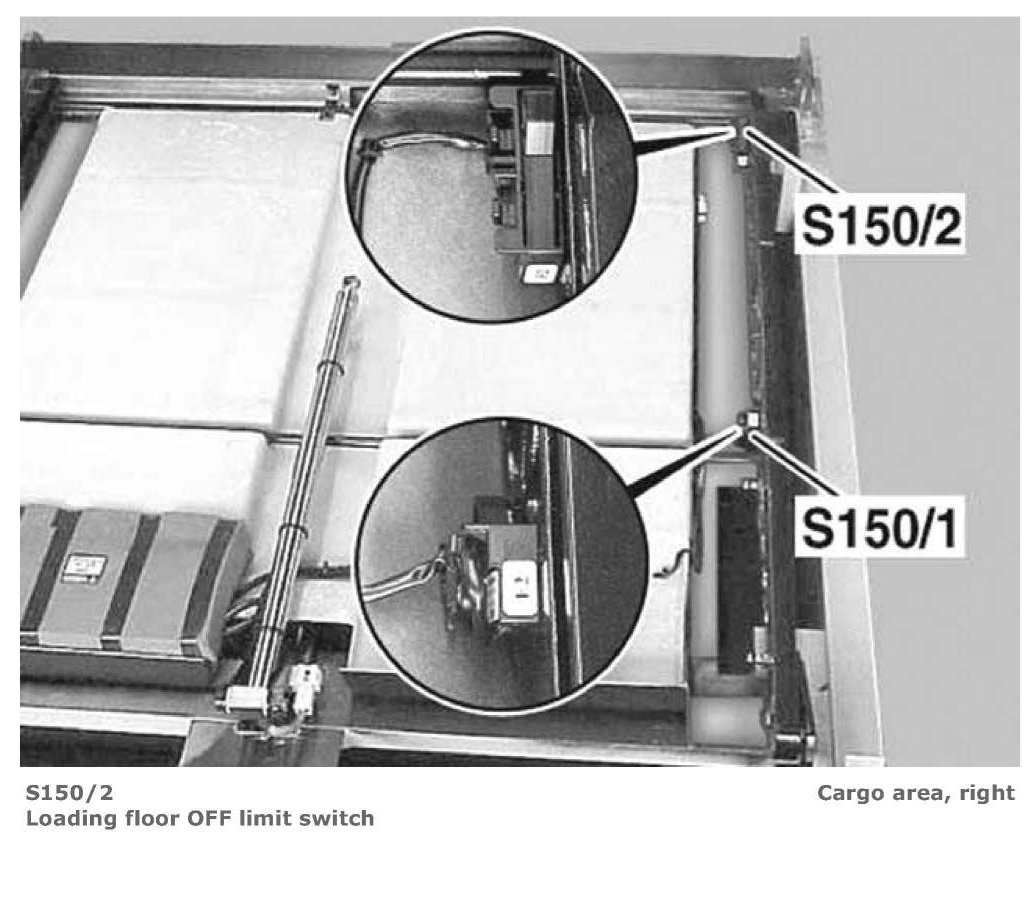 S150/2

S150/1

S150/2
Loading floor OFF limit switch

Cargo area, right