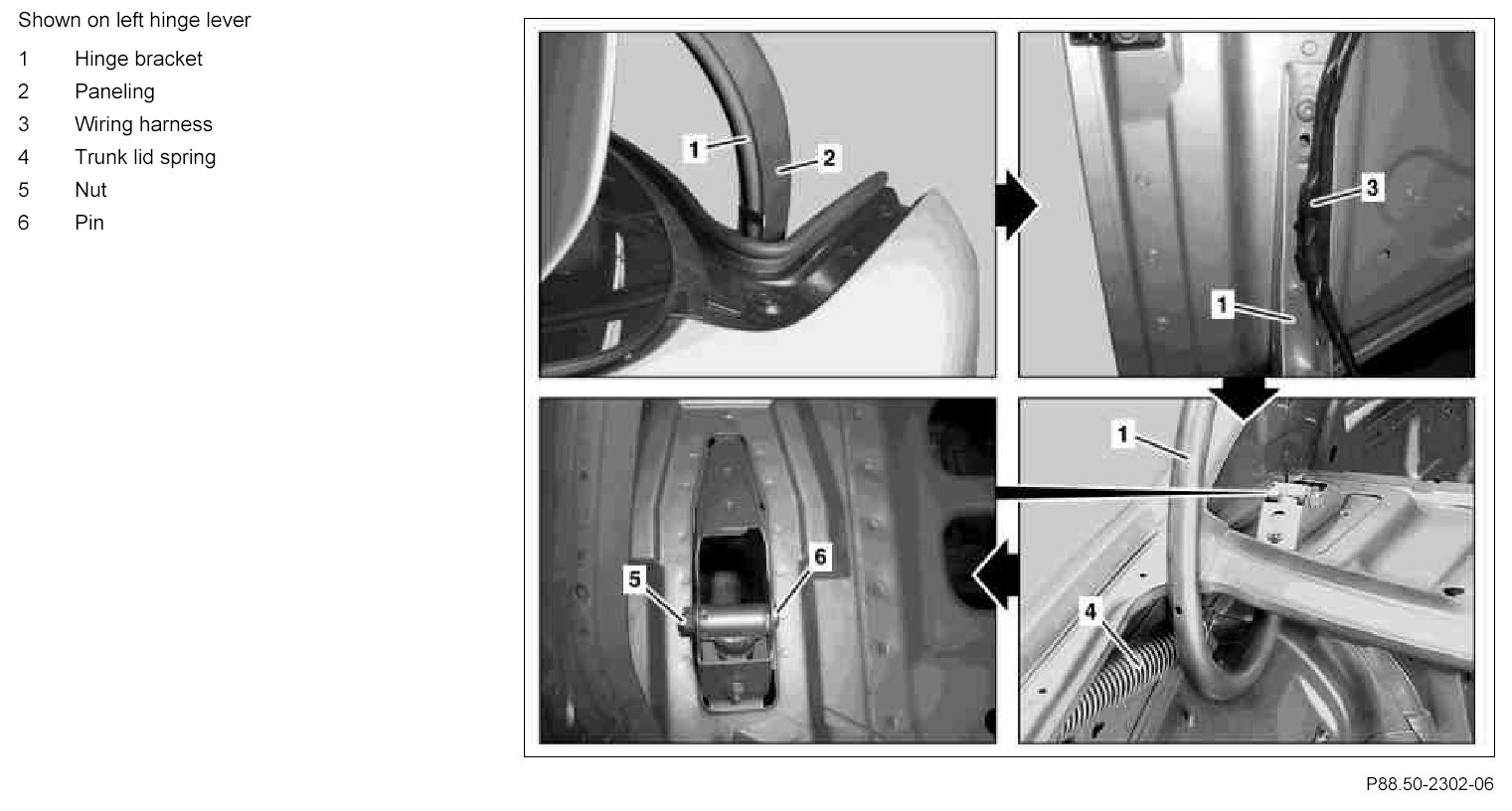 Shown on left hinge lever

1 Hinge bracket
2 Paneling
3 Wiring harness
4 Trunk lid spring
5 Nut
6 Pin

1
2
3
1
1
4
5
6

P88.50-2302-06