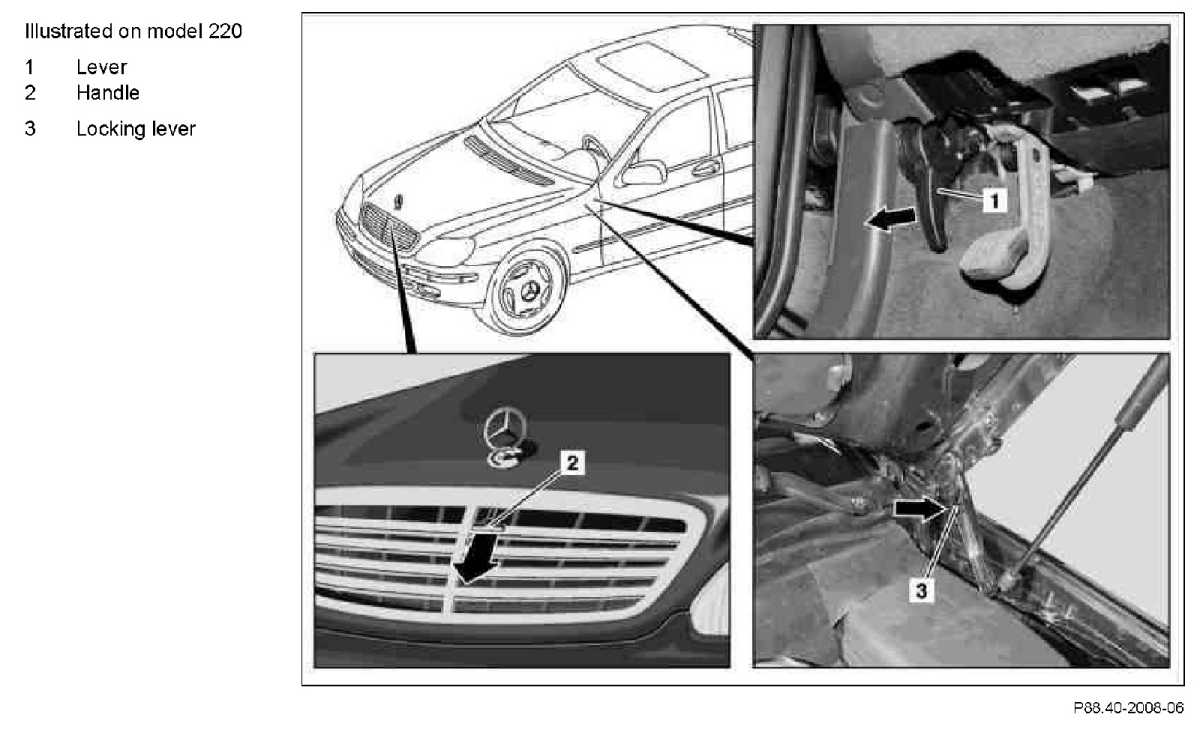 Illustrated on model 220

1 Lever
2 Handle
3 Locking lever

1

2

3

P88.40-2008-06