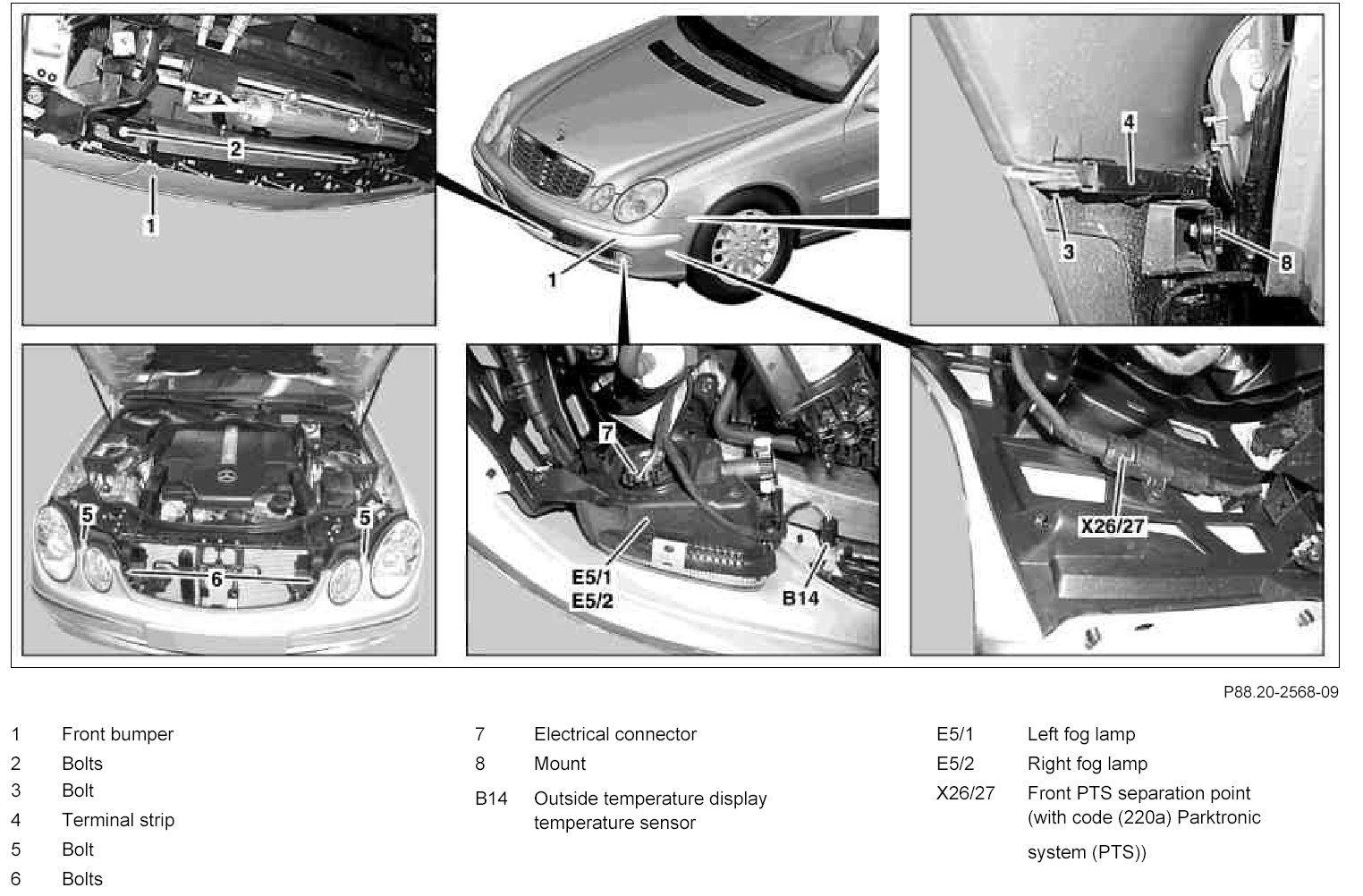 2

1

1

4

3

8

5

5

6

7

E5/1
E5/2

B14

X26/27

P88.20-2568-09

1 Front bumper
2 Bolts
3 Bolt
4 Terminal strip
5 Bolt
6 Bolts

7 Electrical connector
8 Mount
B14 Outside temperature display temperature sensor

E5/1 Left fog lamp
E5/2 Right fog lamp
X26/27 Front PTS separation point (with code (220a) Parktronic system (PTS))