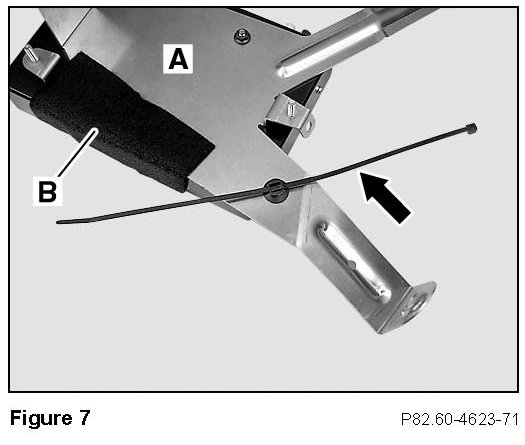 A

B

Figure 7

P82.60-4623-71