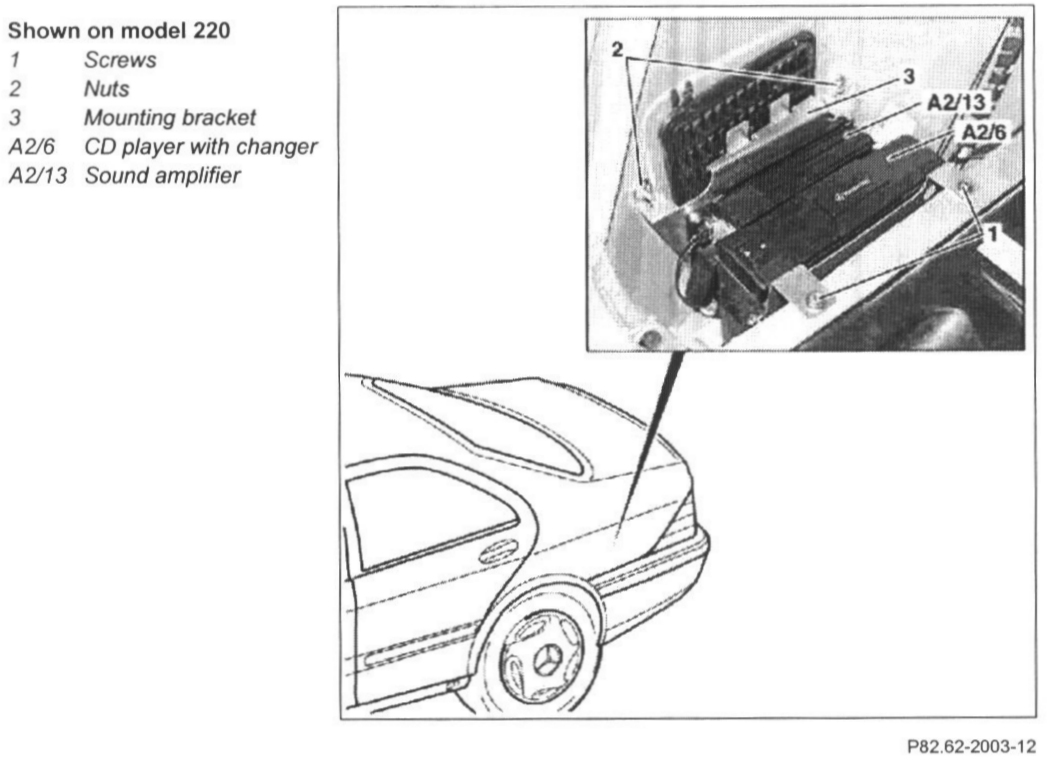 Shown on model 220
1 Screws
2 Nuts
3 Mounting bracket
A2/6 CD player with changer
A2/13 Sound amplifier

2
3
A2/13
A2/6
1

P82.62-2003-12