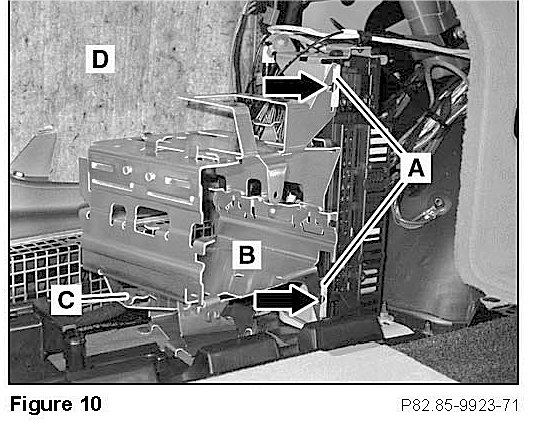 D

A

B

C

Figure 10

P82.85-9923-71