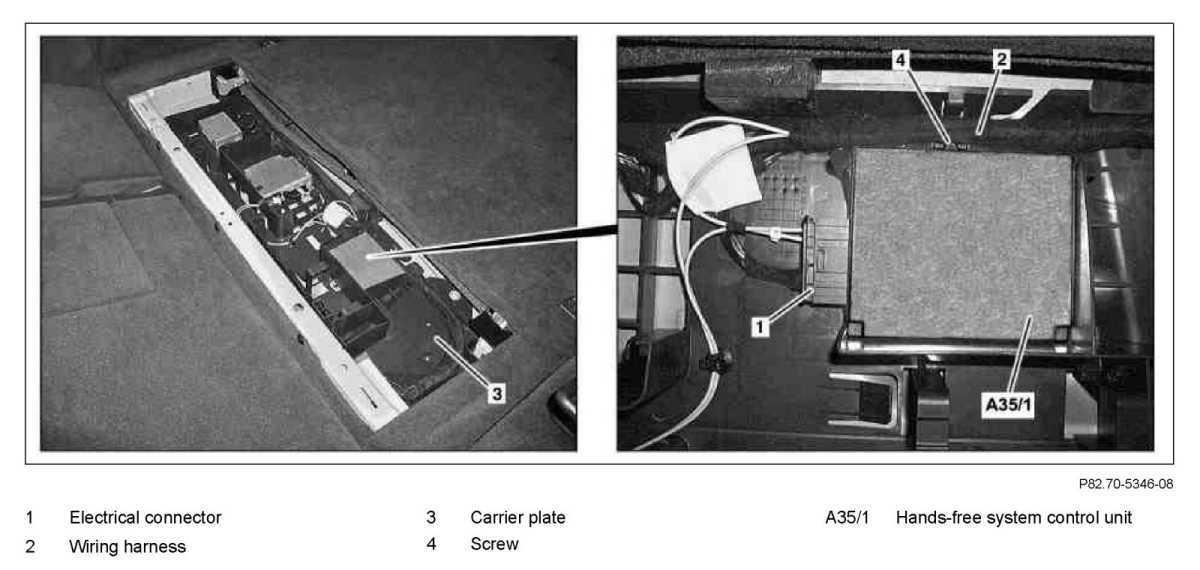 3

4

2

1

A35/1

P82.70-5346-08

1 Electrical connector
2 Wiring harness

3 Carrier plate
4 Screw

A35/1 Hands-free system control unit