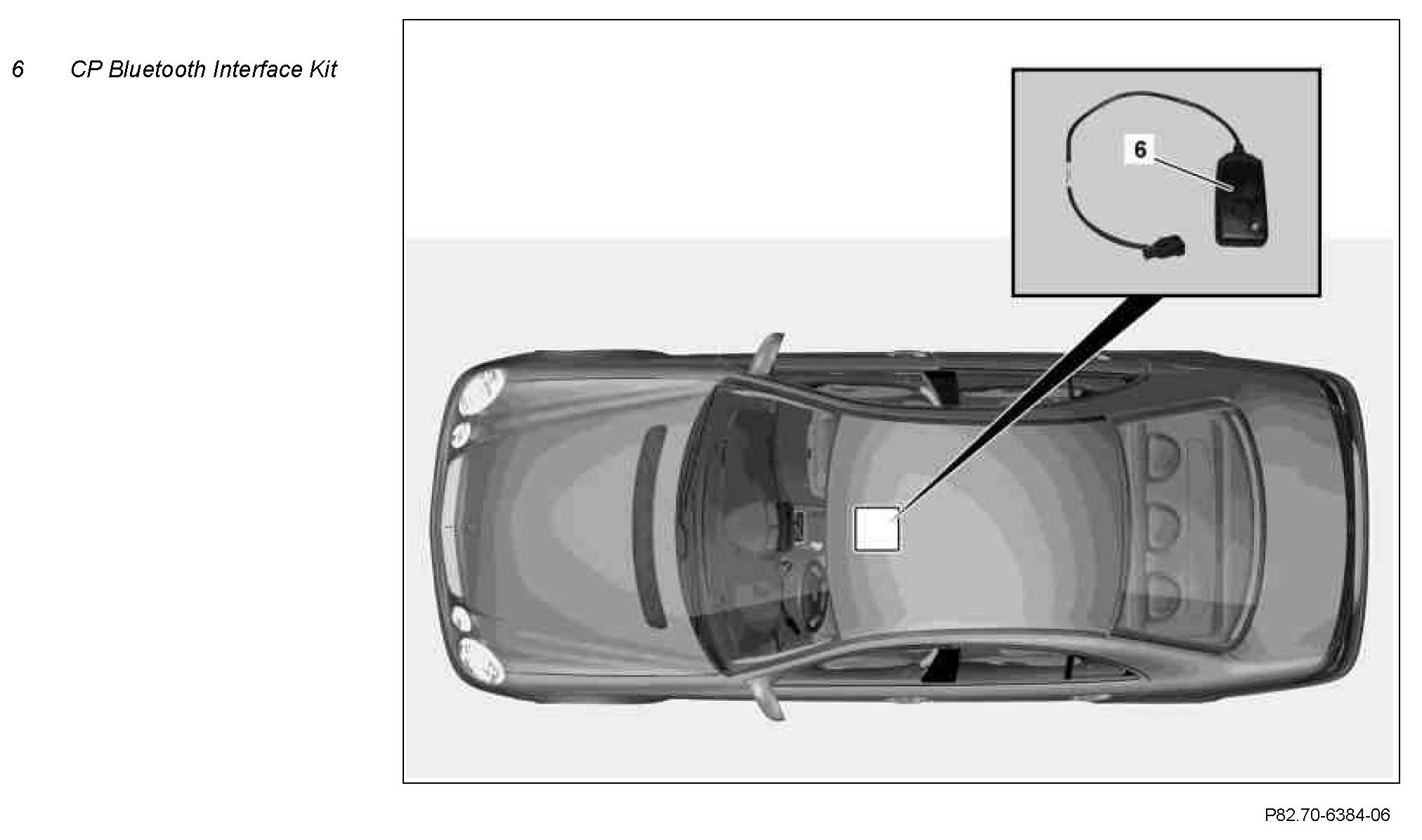 6 CP Bluetooth Interface Kit

6

P82.70-6384-06