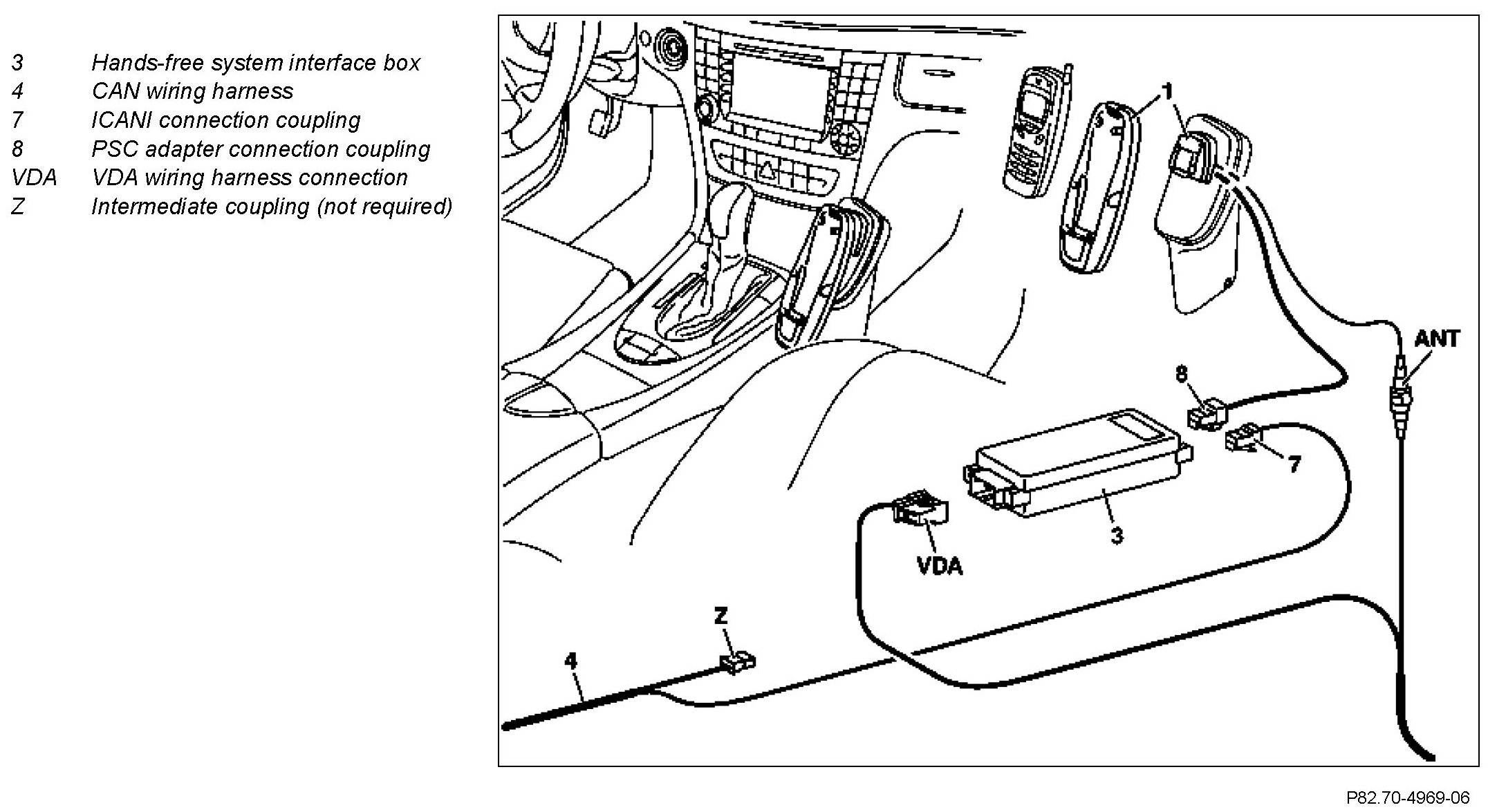 3 Hands-free system interface box
4 CAN wiring harness
7 ICANI connection coupling
8 PSC adapter connection coupling
VDA VDA wiring harness connection
Z Intermediate coupling (not required)

1
ANT
8
7
3
VDA
Z
4

P82.70-4969-06