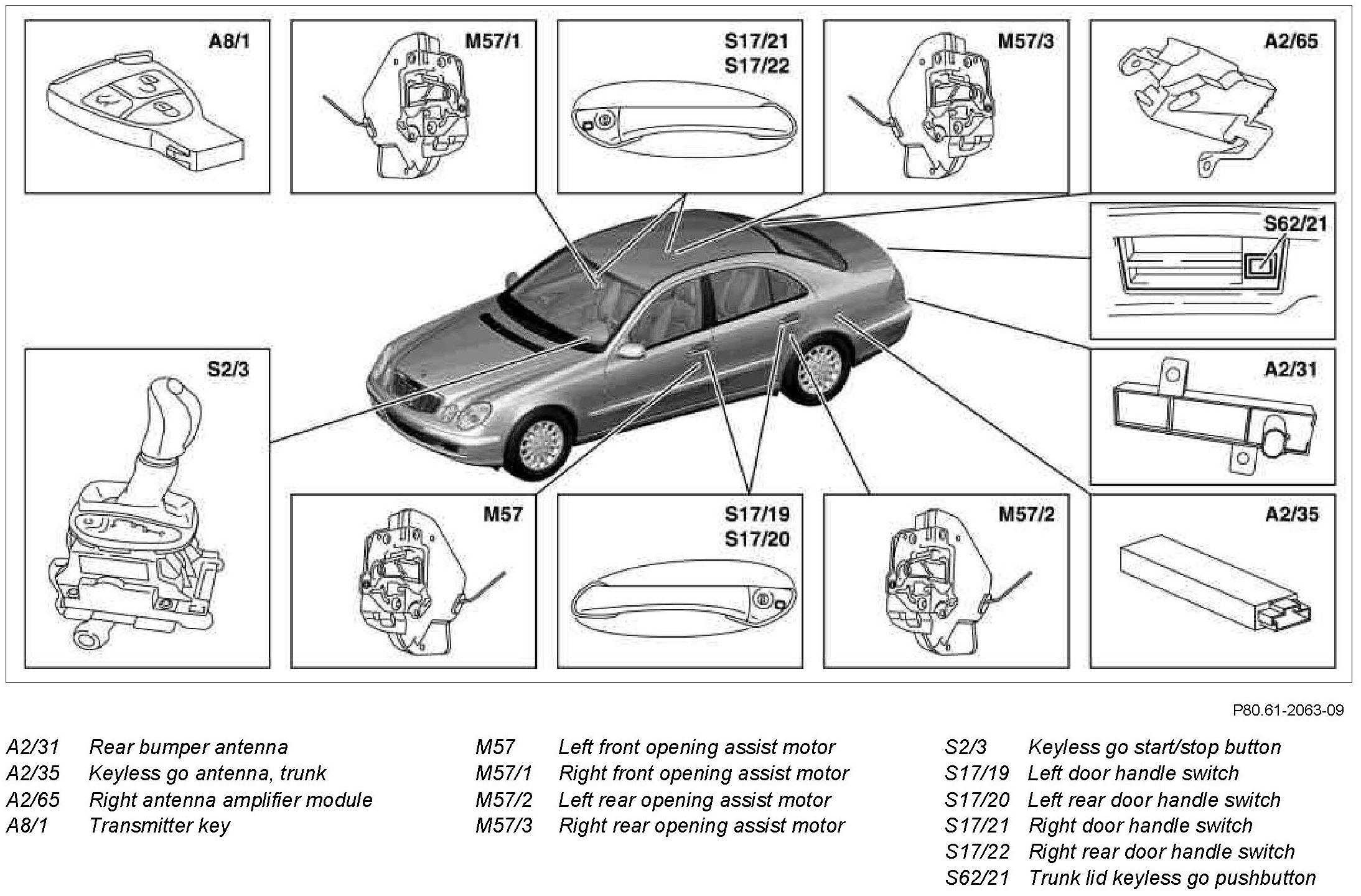 A8/1

M57/1

S17/21
S17/22

M57/3

A2/65

S62/21

S2/3

A2/31

M57

S17/19
S17/20

M57/2

A2/35

P80.61-2063-09

A2/31 Rear bumper antenna
A2/35 Keyless go antenna, trunk
A2/65 Right antenna amplifier module
A8/1 Transmitter key

M57 Left front opening assist motor
M57/1 Right front opening assist motor
M57/2 Left rear opening assist motor
M57/3 Right rear opening assist motor

S2/3 Keyless go start/stop button
S17/19 Left door handle switch
S17/20 Left rear door handle switch
S17/21 Right door handle switch
S17/22 Right rear door handle switch
S62/21 Trunk lid keyless go pushbutton