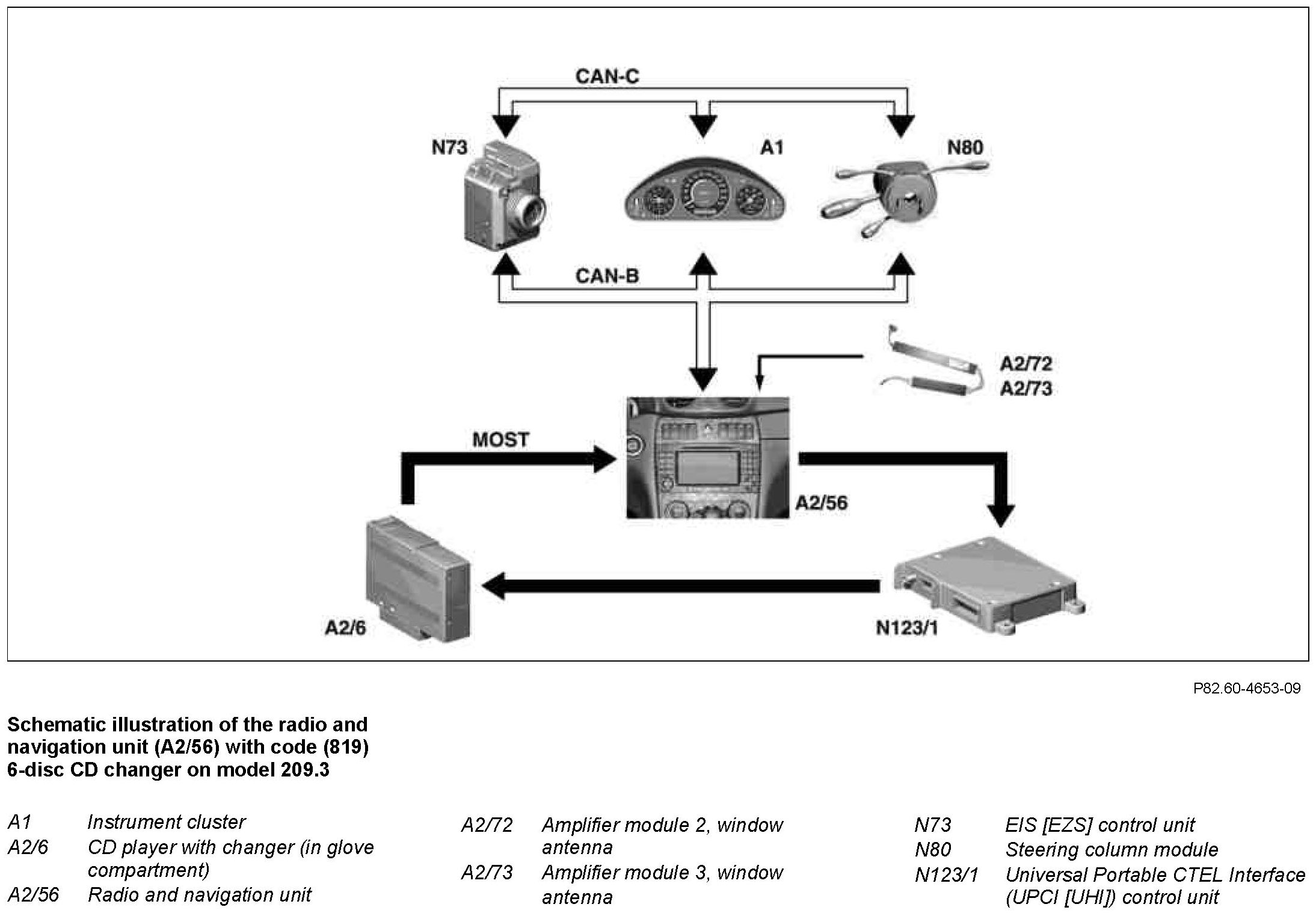 CAN-C

N73

A1

N80

CAN-B

A2/72
A2/73

MOST

A2/56

A2/6

N123/1

P82.60-4653-09

Schematic illustration of the radio and navigation unit (A2/56) with code (819) 6-disc CD changer on model 209.3

A1 Instrument cluster
A2/6 CD player with changer (in glove compartment)
A2/56 Radio and navigation unit

A2/72 Amplifier module 2, window antenna
A2/73 Amplifier module 3, window antenna

N73 EIS [EZS] control unit
N80 Steering column module
N123/1 Universal Portable CTEL Interface (UPCI [UHI]) control unit