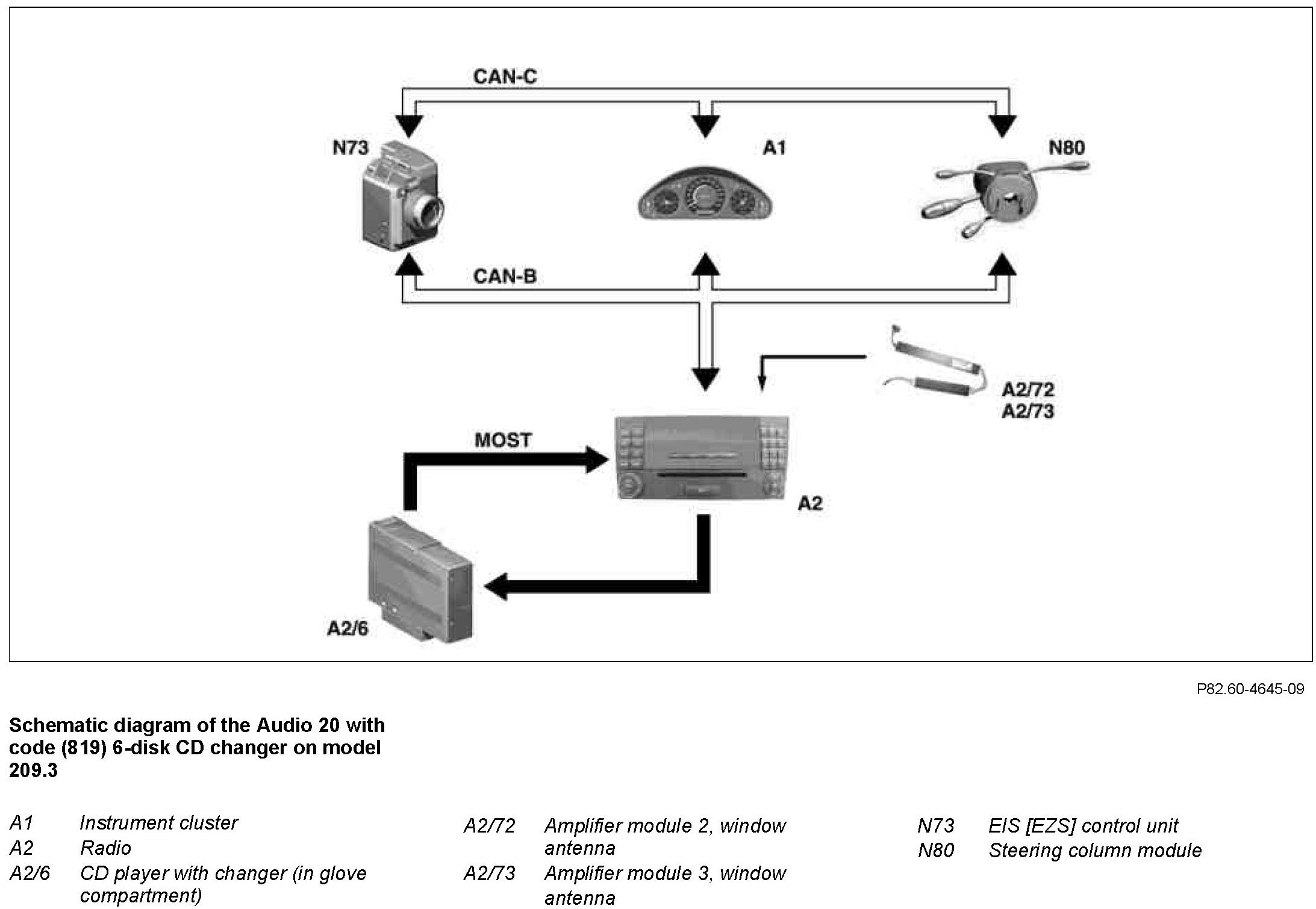 CAN-C

N73

A1

N80

CAN-B

A2/72
A2/73

MOST

A2

A2/6

P82.60-4645-09

Schematic diagram of the Audio 20 with code (819) 6-disk CD changer on model 209.3

A1 Instrument cluster
A2 Radio
A2/6 CD player with changer (in glove compartment)

A2/72 Amplifier module 2, window antenna
A2/73 Amplifier module 3, window antenna

N73 EIS [EZS] control unit
N80 Steering column module