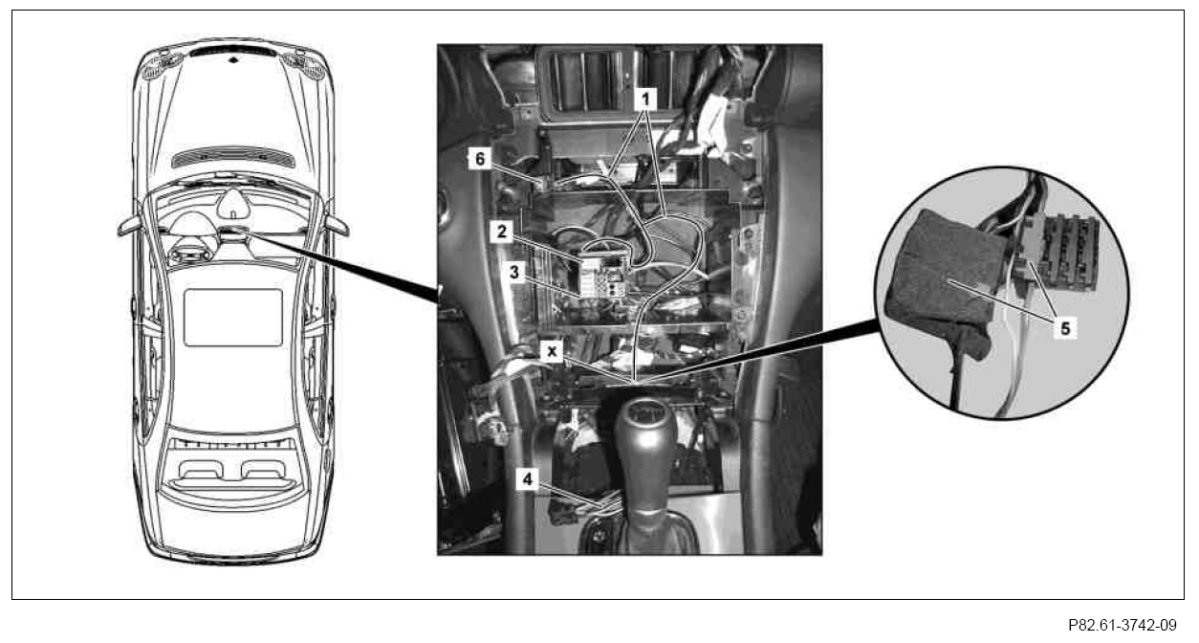 1
6
2
3
x
4
5

P82.61-3742-09