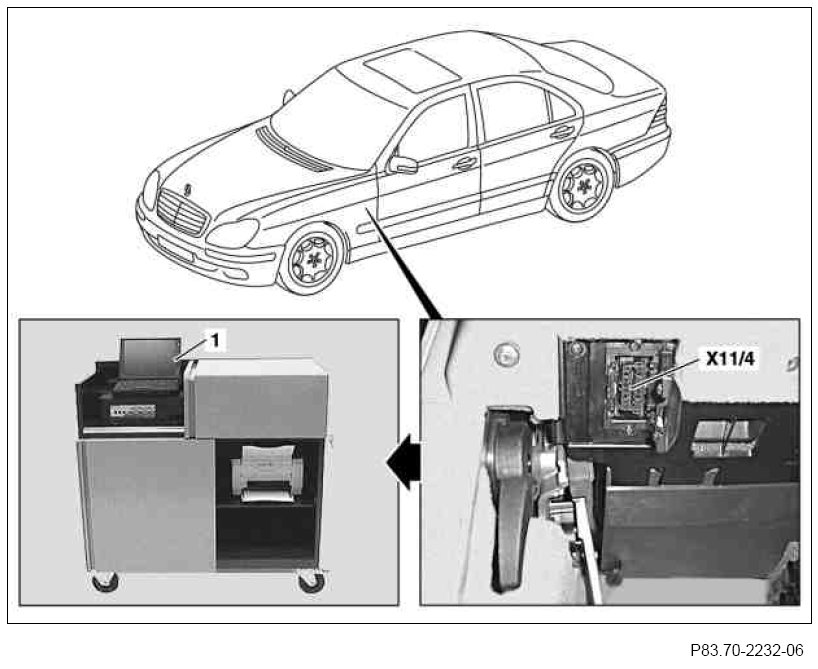 1

X11/4

P83.70-2232-06