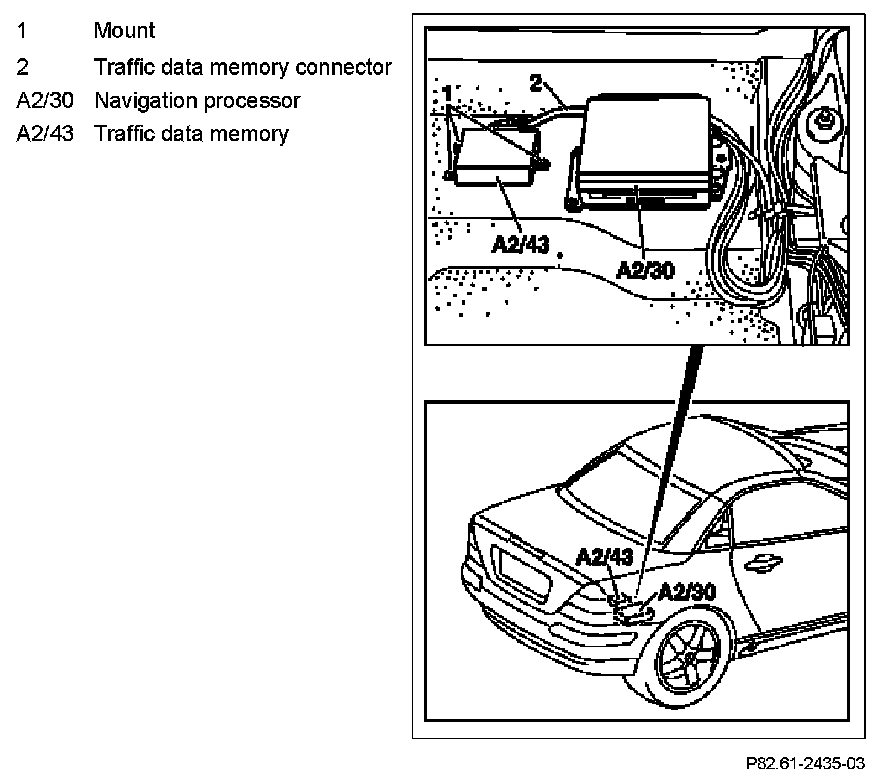 1 Mount
2 Traffic data memory connector
A2/30 Navigation processor
A2/43 Traffic data memory

1
2
A2/43
A2/30

A2/43
A2/30

P82.61-2435-03