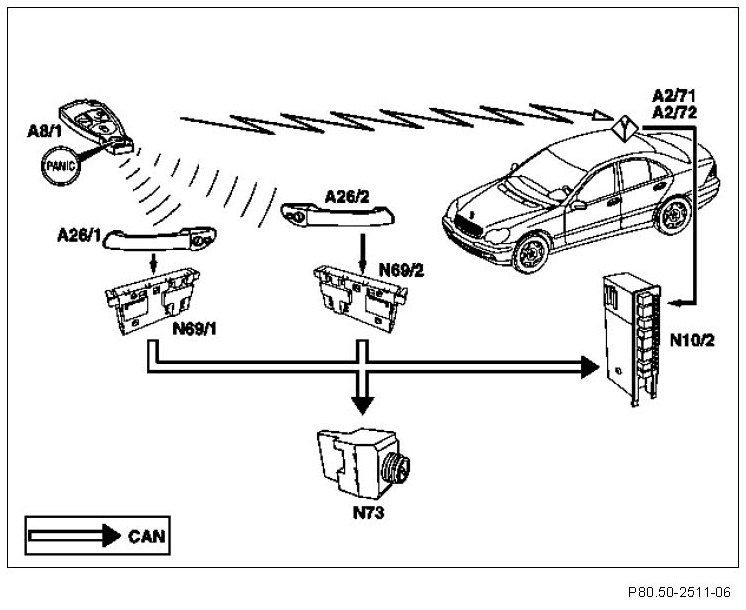 A8/1
PANIC
A2/71
A2/72
A26/2
A26/1
N69/2
N69/1
N10/2
N73
CAN
P80.50-2511-06