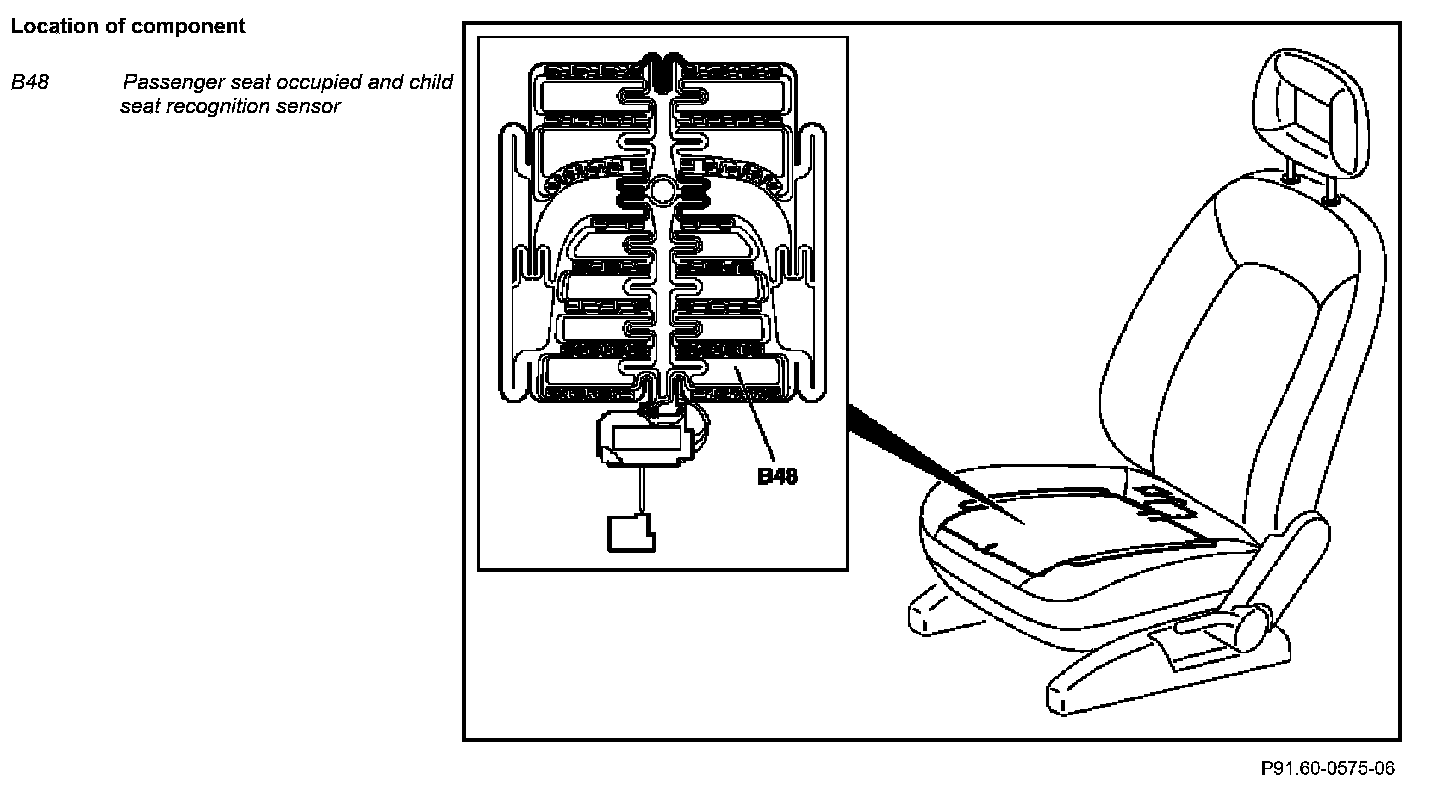 Location of component

B48 Passenger seat occupied and child seat recognition sensor

B48

P91.60-0575-06