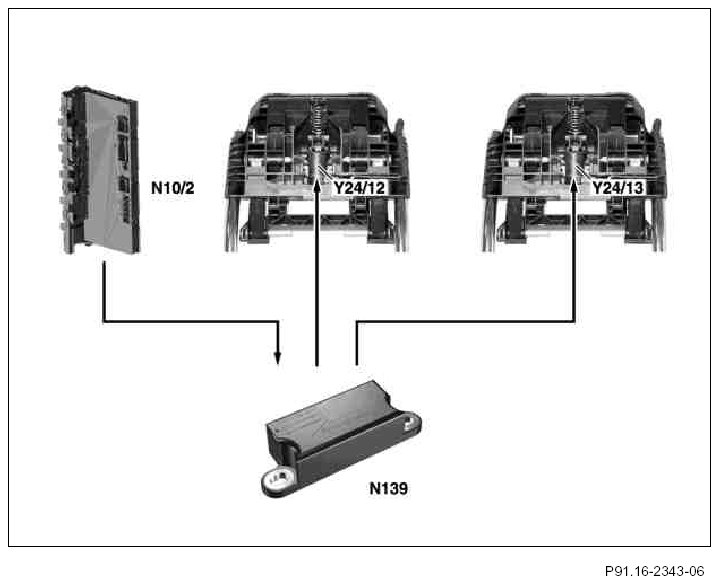 N10/2

Y24/12

Y24/13

N139

P91.16-2343-06