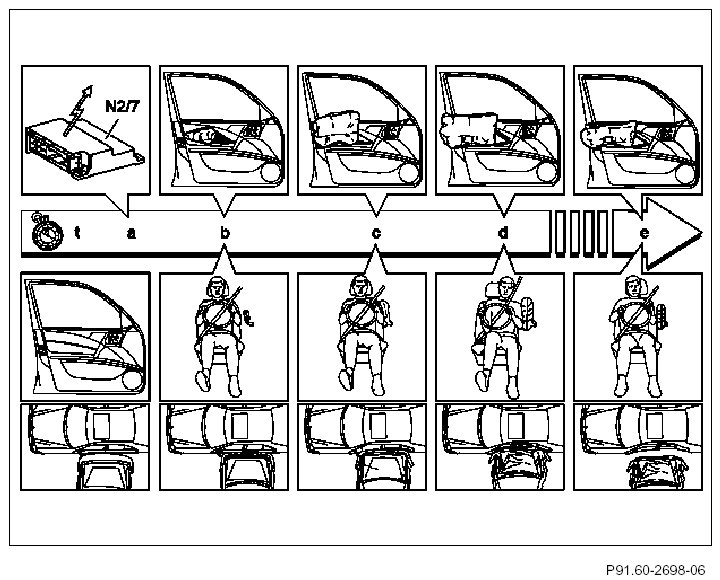 N2/7

t a b c d e

P91.60-2698-06