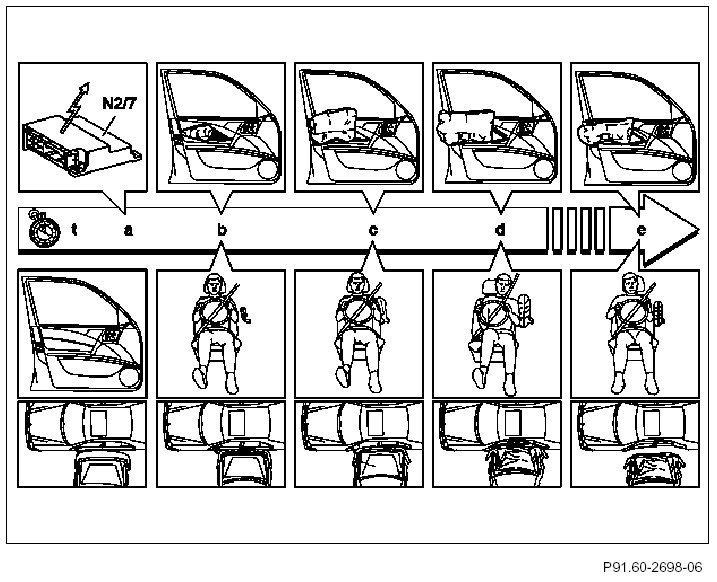 N2/7

t a b c d e

P91.60-2698-06