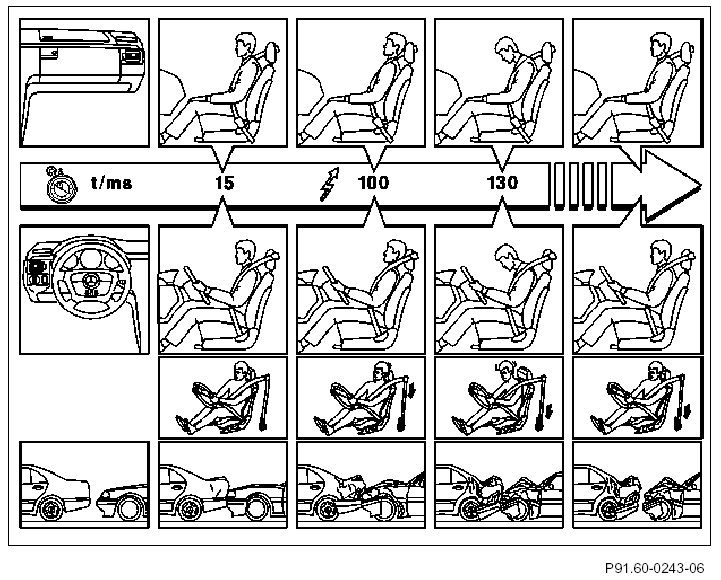 t/ms 15 100 130

P91.60-0243-06