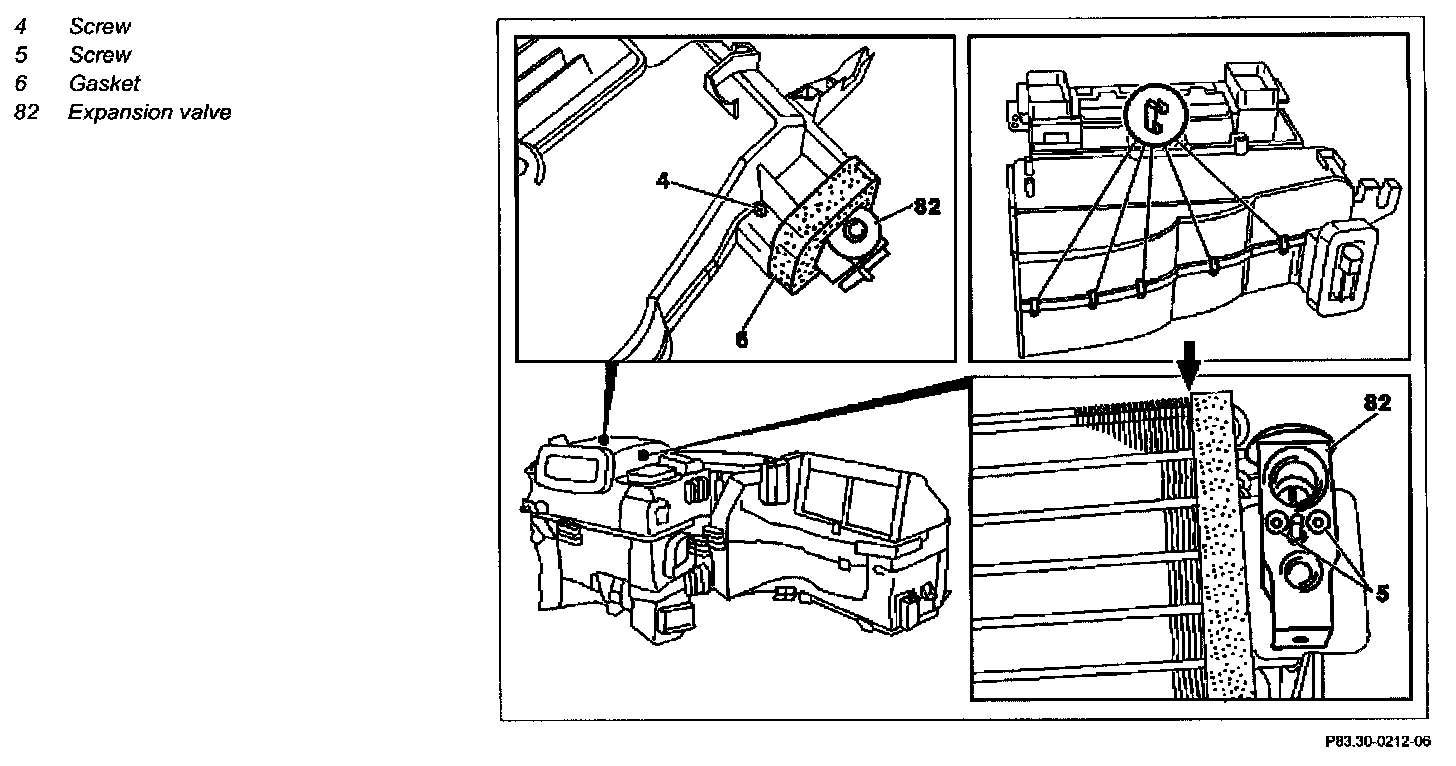 4 Screw
5 Screw
6 Gasket
82 Expansion valve

4
82
6
82
5

P83.30-0212-06