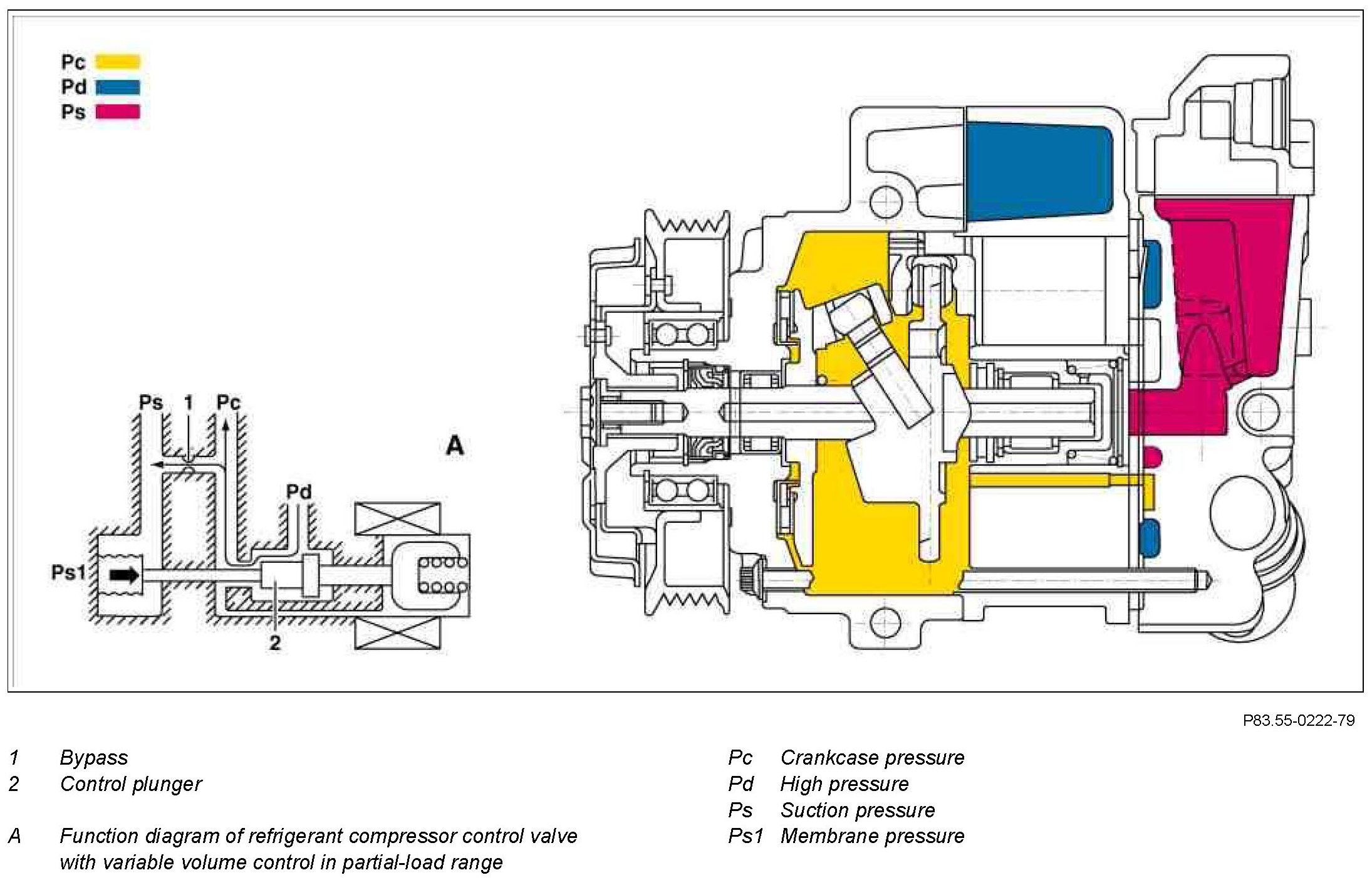 Pc
Pd
Ps

Ps 1 Pc

A

Pd

Ps1

2

P83.55-0222-79

1 Bypass
2 Control plunger

A Function diagram of refrigerant compressor control valve with variable volume control in partial-load range

Pc Crankcase pressure
Pd High pressure
Ps Suction pressure
Ps1 Membrane pressure