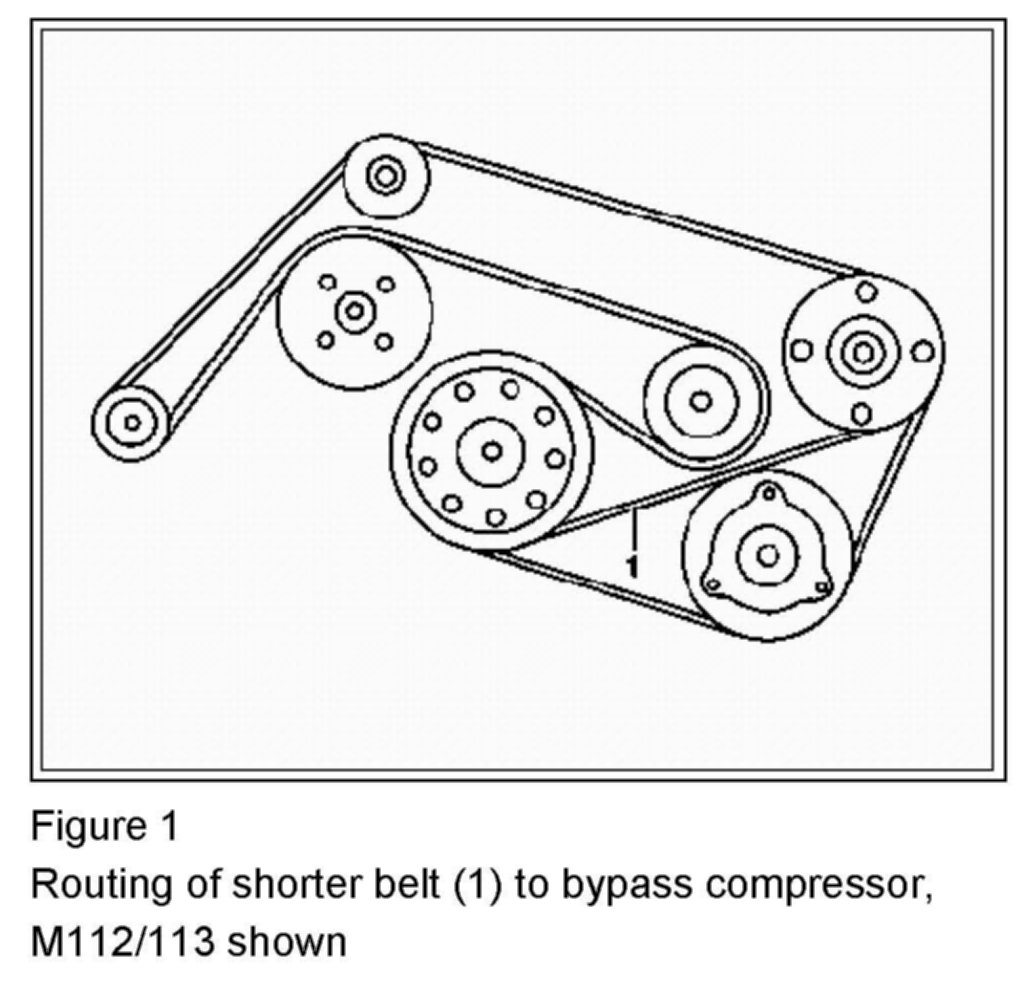 1

Figure 1
Routing of shorter belt (1) to bypass compressor, M112/113 shown