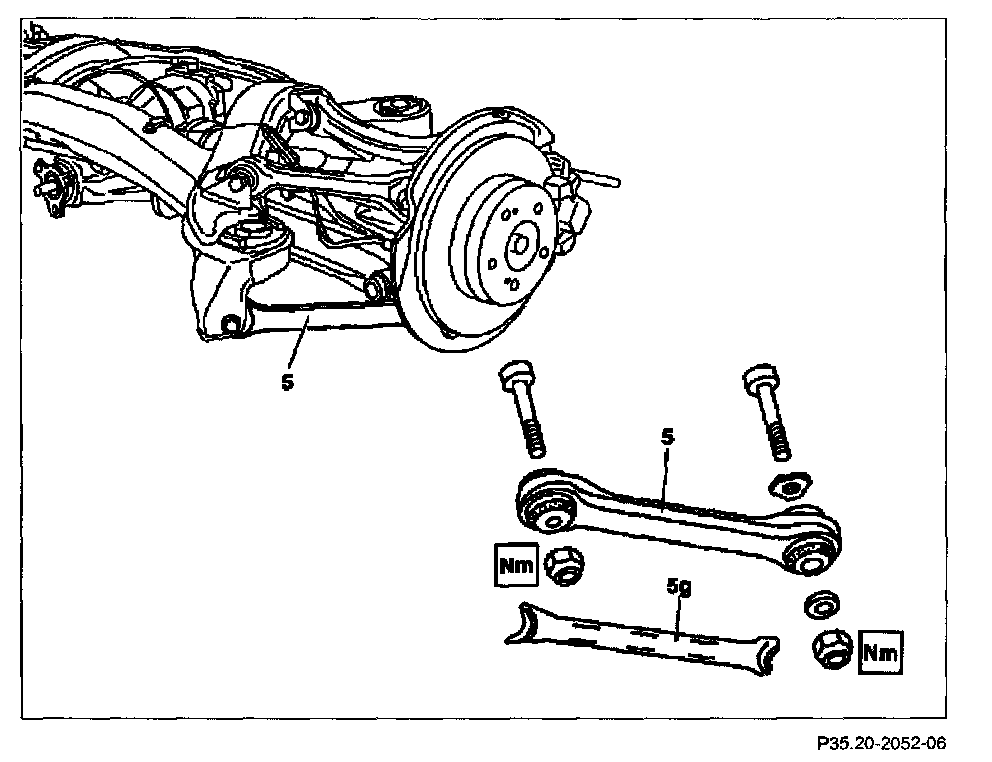 5

5

Nm

5g

Nm

P35.20-2052-06