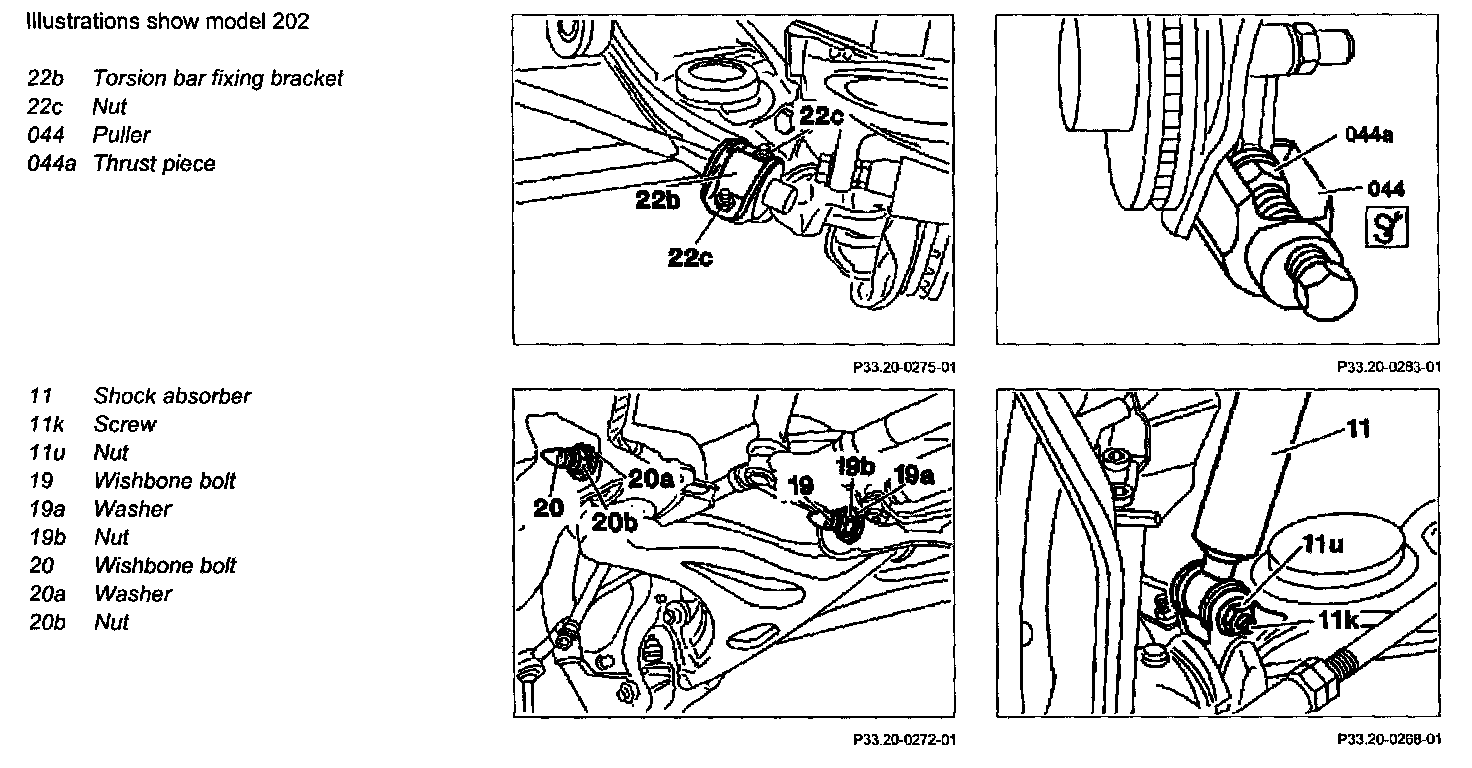 Illustrations show model 202

22b Torsion bar fixing bracket
22c Nut
044 Puller
044a Thrust piece

22c
22b
22c

P33.20-0275-01

044a
044

P33.20-0283-01

11 Shock absorber
11k Screw
11u Nut
19 Wishbone bolt
19a Washer
19b Nut
20 Wishbone bolt
20a Washer
20b Nut

20
20a
20b
19
19b
19a

P33.20-0272-01

11
11u
11k

P33.20-0268-01