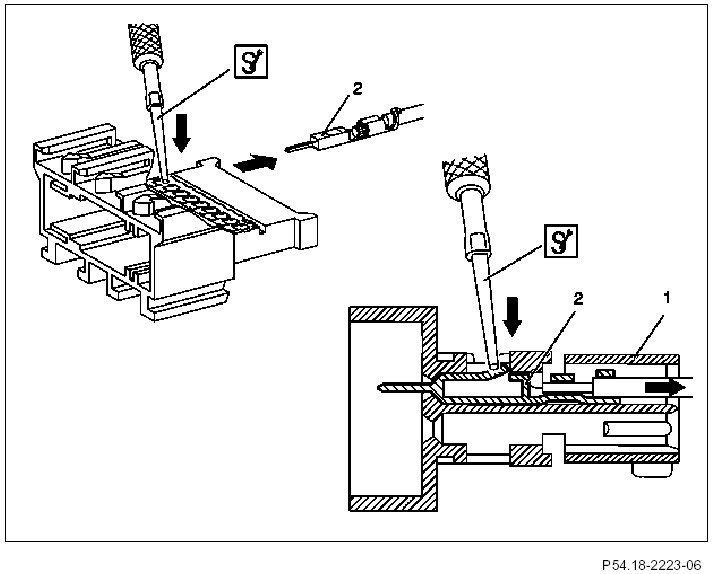 2

2

1

P54.18-2223-06