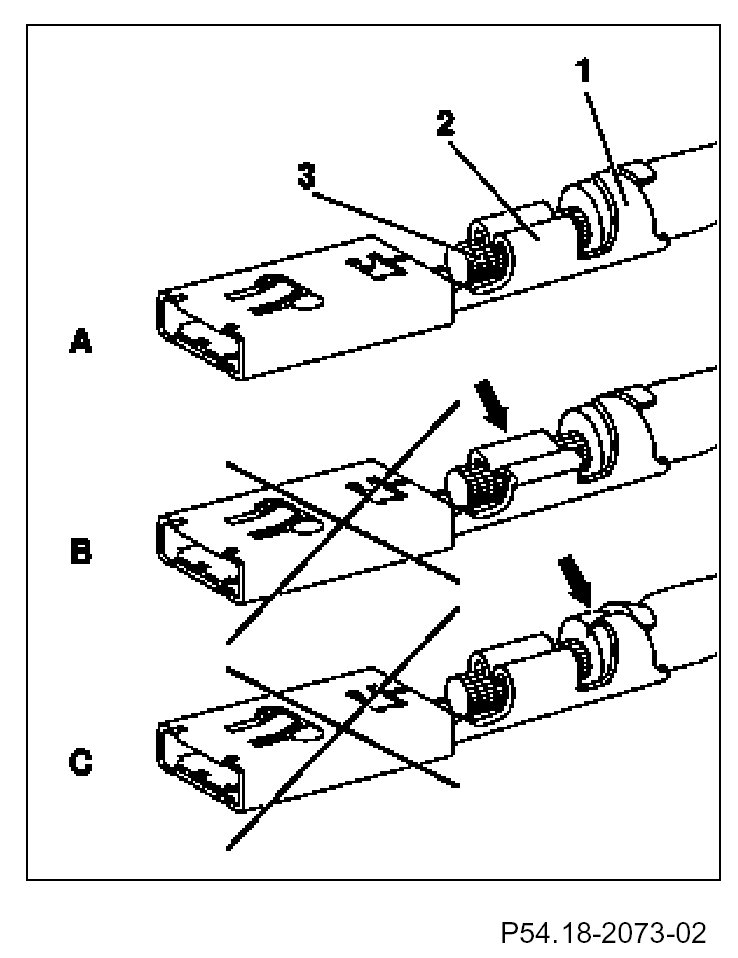 1
2
3
A
B
C
P54.18-2073-02