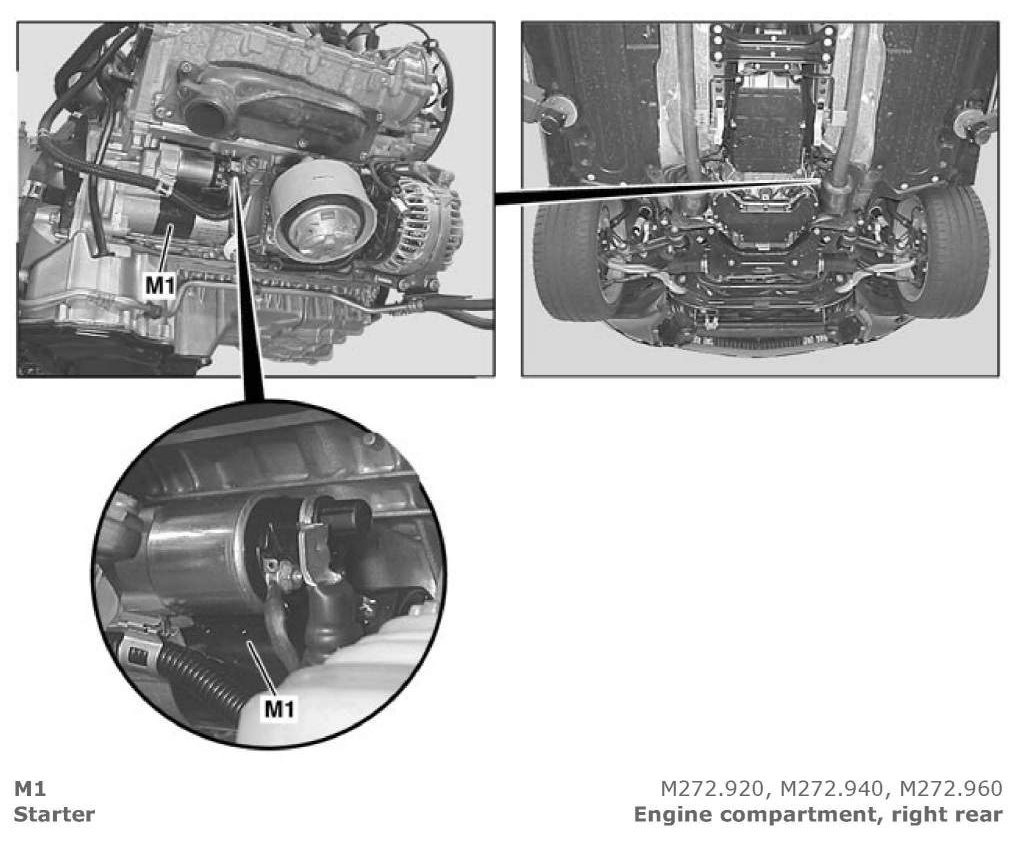 M1

M1

M1
Starter

M272.920, M272.940, M272.960
Engine compartment, right rear