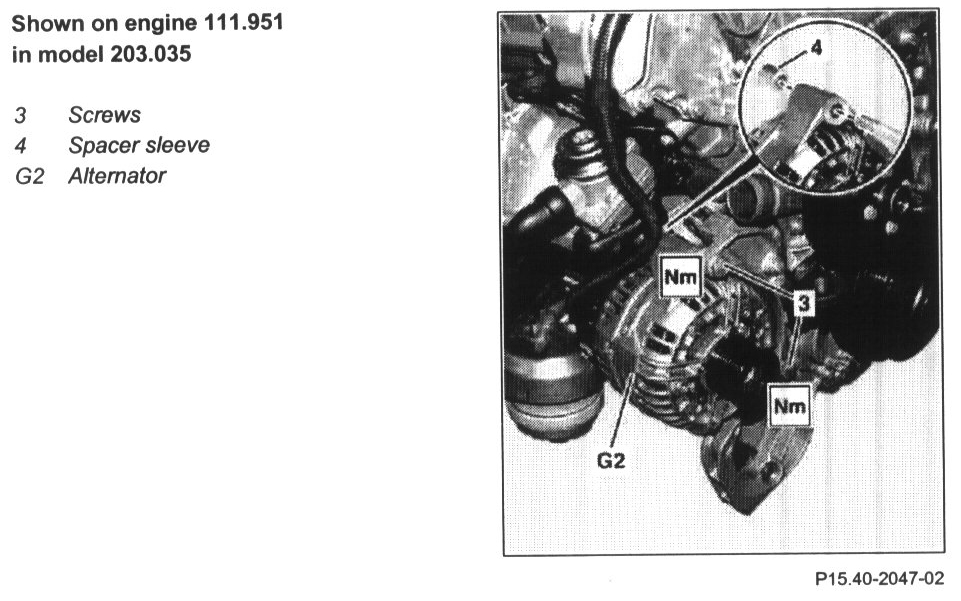 Shown on engine 111.951 in model 203.035

3 Screws
4 Spacer sleeve
G2 Alternator

4

Nm

3

Nm

G2

P15.40-2047-02