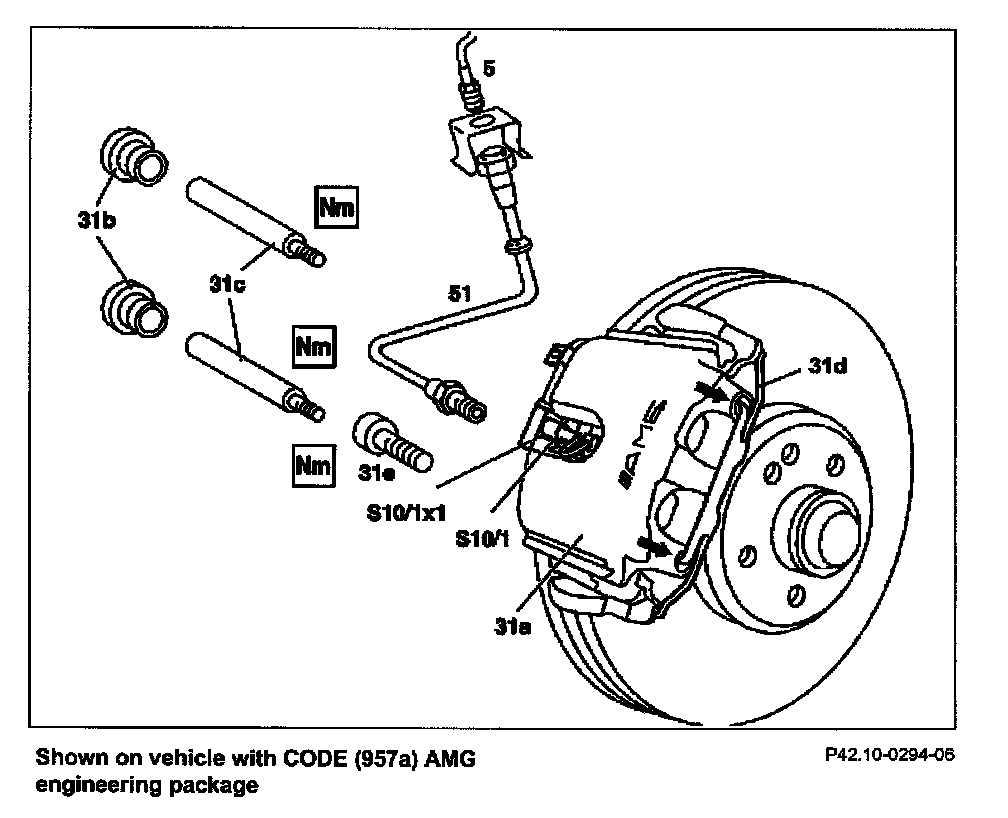 5

31b

Nm

31c

51

Nm

31d

Nm

31e

AMG

S10/1x1

S10/1

31a

Shown on vehicle with CODE (957a) AMG engineering package

P42.10-0294-06