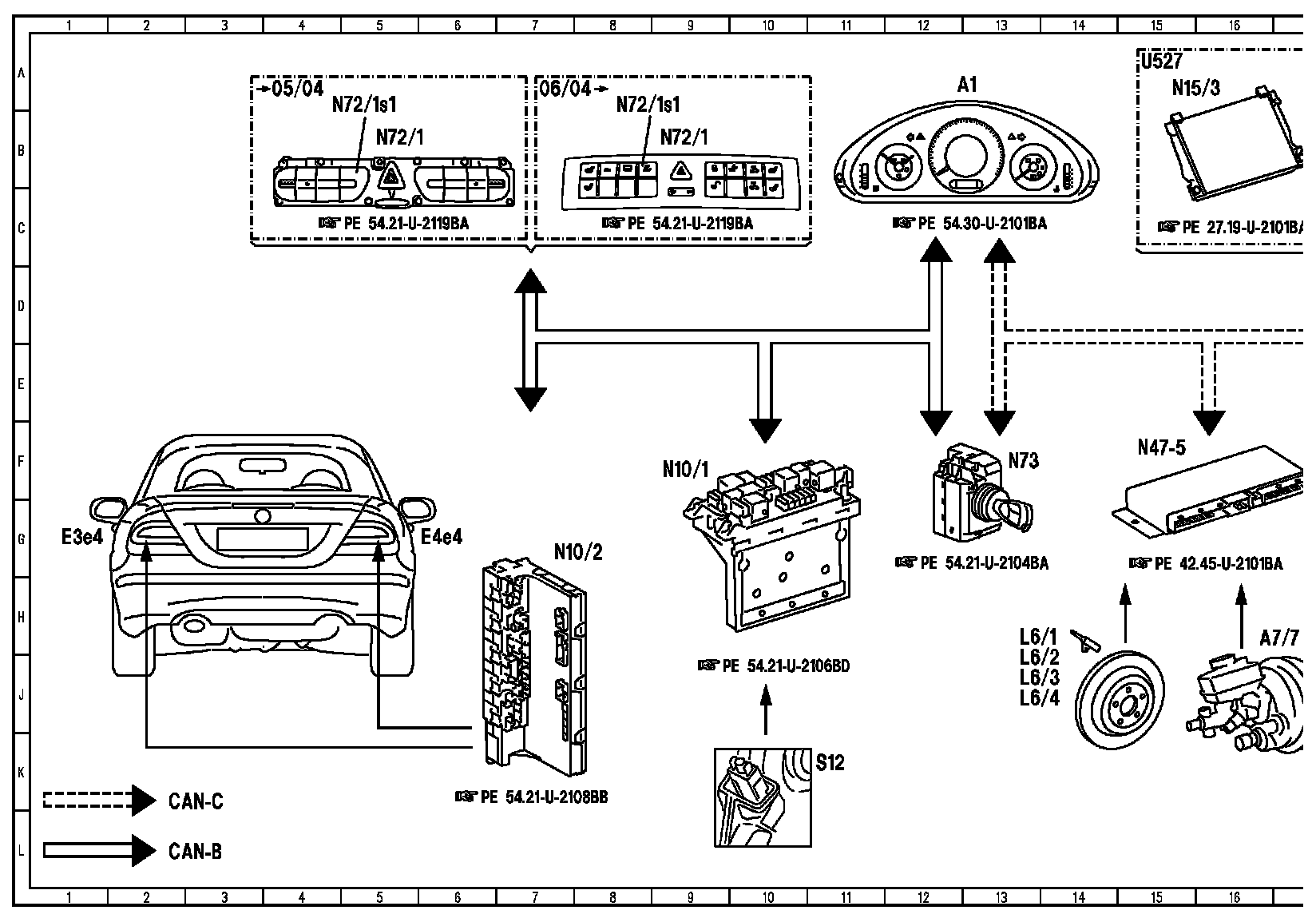 1 2 3 4 5 6 7 8 9 10 11 12 13 14 15 16

A
B
C
D
E
F
G
H
J
K
L

→05/04
N72/1s1
N72/1
PE 54.21-U-2119BA

06/04→
N72/1s1
N72/1
PE 54.21-U-2119BA

A1
PE 54.30-U-2101BA

U527
N15/3
PE 27.19-U-2101BA

E3e4
E4e4

N10/2
PE 54.21-U-2108BB

N10/1
PE 54.21-U-2106BD

S12

N73
PE 54.21-U-2104BA

N47-5
PE 42.45-U-2101BA

L6/1
L6/2
L6/3
L6/4

A7/7

CAN-C
CAN-B

1 2 3 4 5 6 7 8 9 10 11 12 13 14 15 16