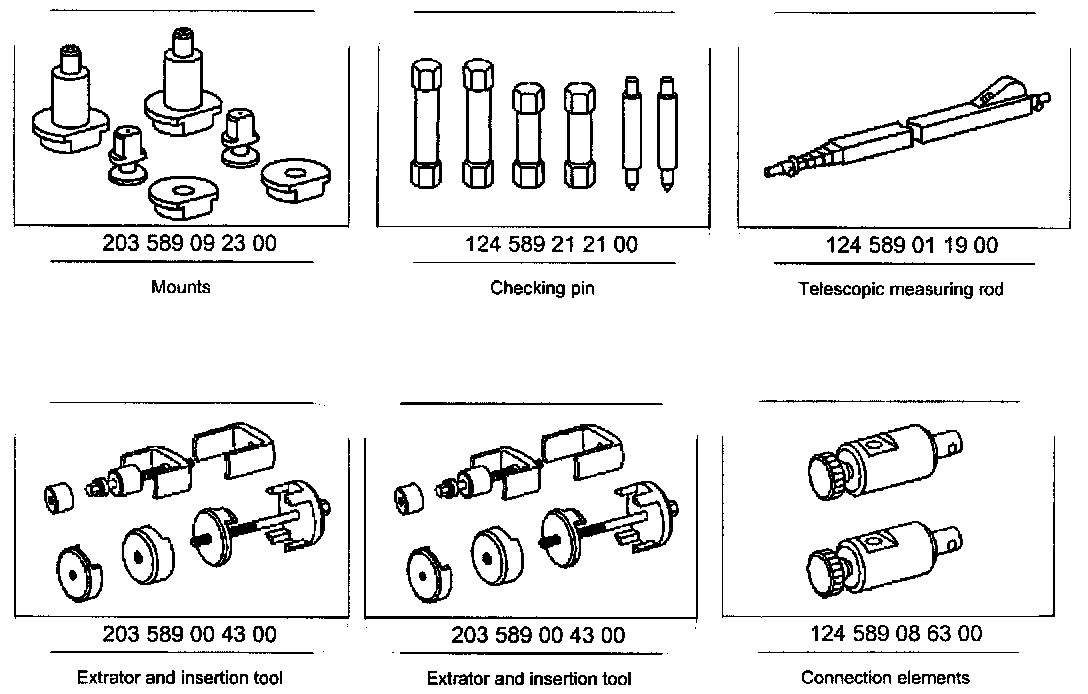 203 589 09 23 00

Mounts

124 589 21 21 00

Checking pin

124 589 01 19 00

Telescopic measuring rod

203 589 00 43 00

Extrator and insertion tool

203 589 00 43 00

Extrator and insertion tool

124 589 08 63 00

Connection elements