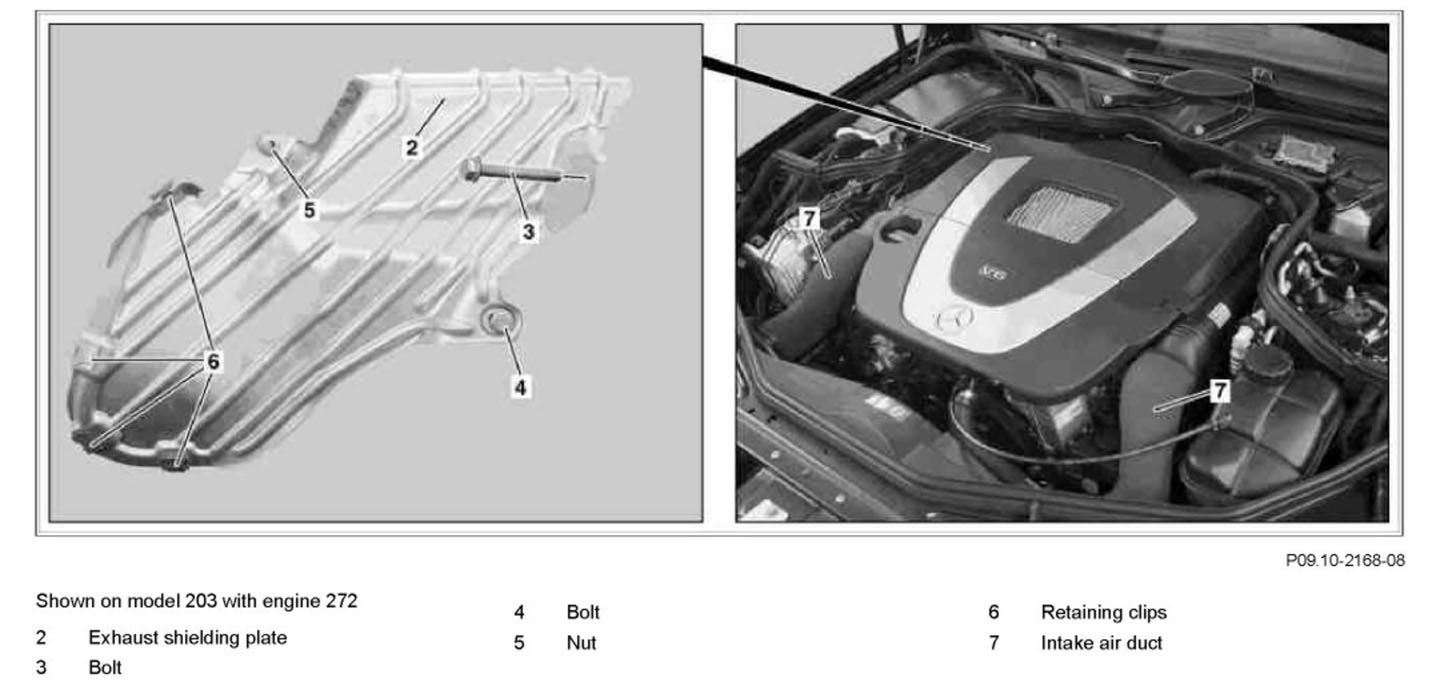 2
5
3
6
4
7
V6
7

P09.10-2168-08

Shown on model 203 with engine 272
2 Exhaust shielding plate
3 Bolt

4 Bolt
5 Nut

6 Retaining clips
7 Intake air duct