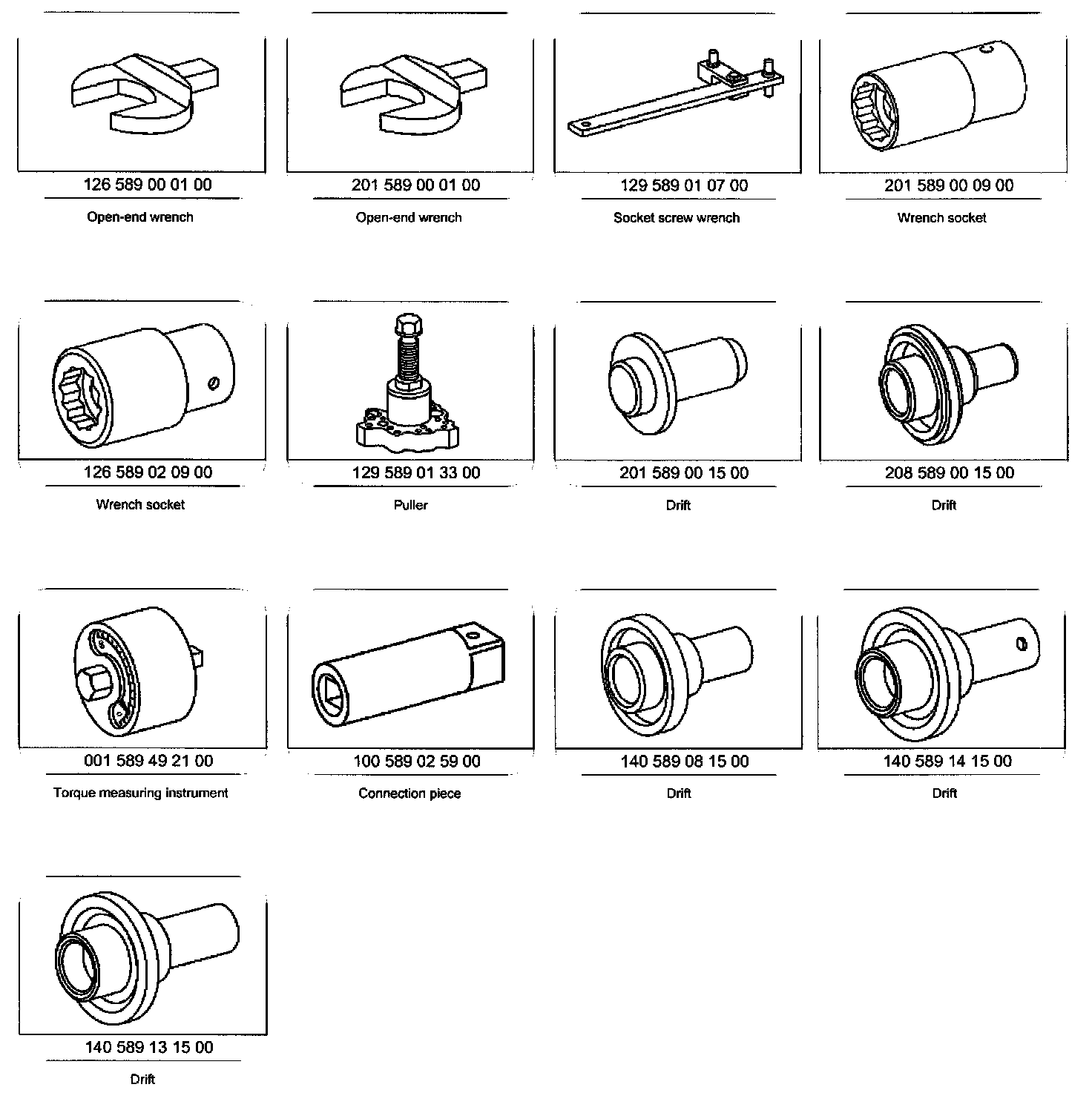 126 589 00 01 00

Open-end wrench

201 589 00 01 00

Open-end wrench

129 589 01 07 00

Socket screw wrench

201 589 00 09 00

Wrench socket

126 589 02 09 00

Wrench socket

129 589 01 33 00

Puller

201 589 00 15 00

Drift

208 589 00 15 00

Drift

001 589 49 21 00

Torque measuring instrument

100 589 02 59 00

Connection piece

140 589 08 15 00

Drift

140 589 14 15 00

Drift

140 589 13 15 00

Drift