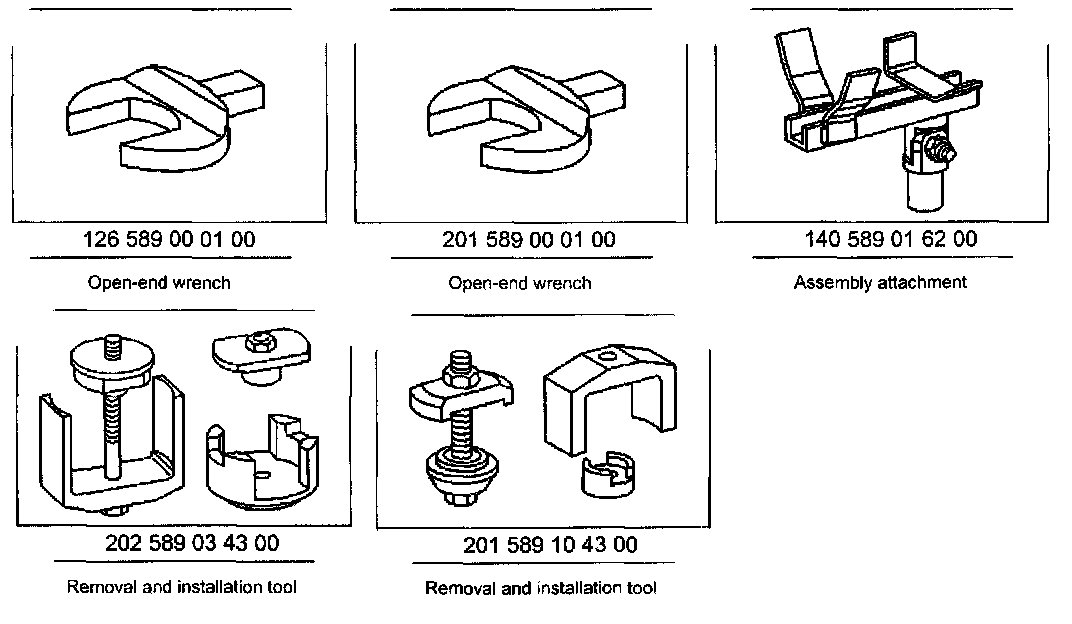 126 589 00 01 00

Open-end wrench

201 589 00 01 00

Open-end wrench

140 589 01 62 00

Assembly attachment

202 589 03 43 00

Removal and installation tool

201 589 10 43 00

Removal and installation tool