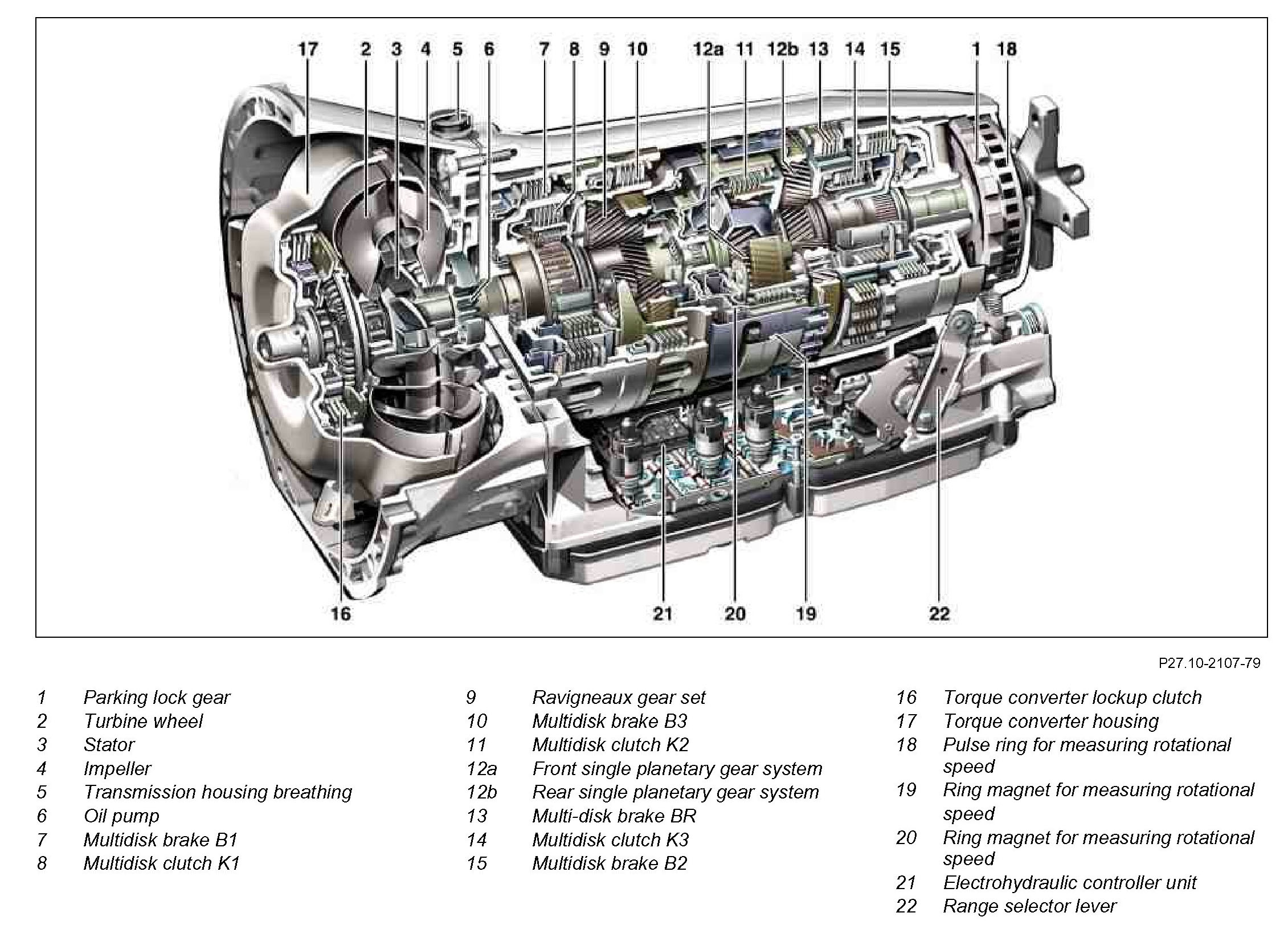 17 2 3 4 5 6 7 8 9 10 12a 11 12b 13 14 15 1 18

16 21 20 19 22

P27.10-2107-79

1 Parking lock gear
2 Turbine wheel
3 Stator
4 Impeller
5 Transmission housing breathing
6 Oil pump
7 Multidisk brake B1
8 Multidisk clutch K1

9 Ravigneaux gear set
10 Multidisk brake B3
11 Multidisk clutch K2
12a Front single planetary gear system
12b Rear single planetary gear system
13 Multi-disk brake BR
14 Multidisk clutch K3
15 Multidisk brake B2

16 Torque converter lockup clutch
17 Torque converter housing
18 Pulse ring for measuring rotational speed
19 Ring magnet for measuring rotational speed
20 Ring magnet for measuring rotational speed
21 Electrohydraulic controller unit
22 Range selector lever