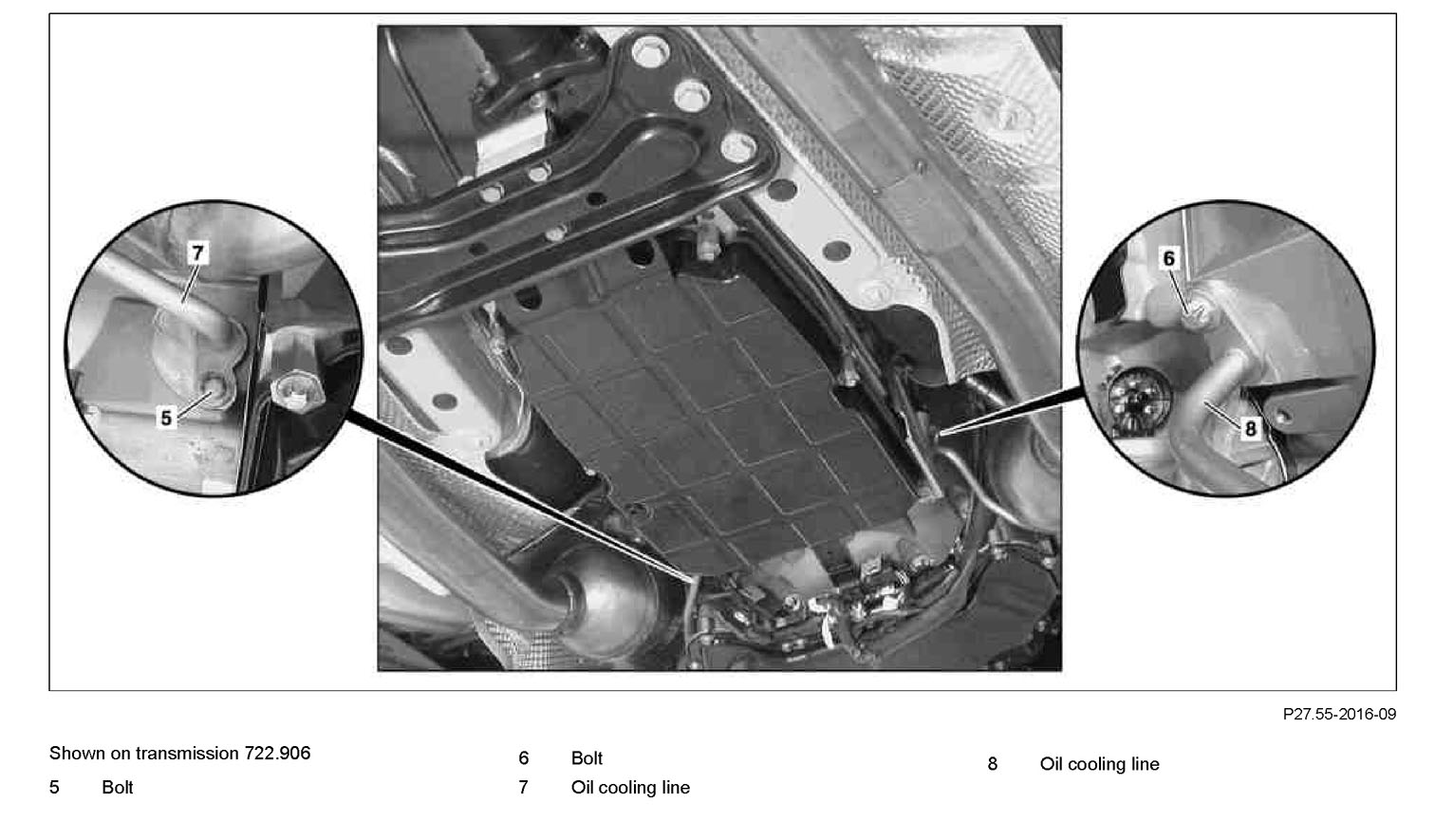 7

5

6

8

P27.55-2016-09

Shown on transmission 722.906

5 Bolt

6 Bolt

7 Oil cooling line

8 Oil cooling line